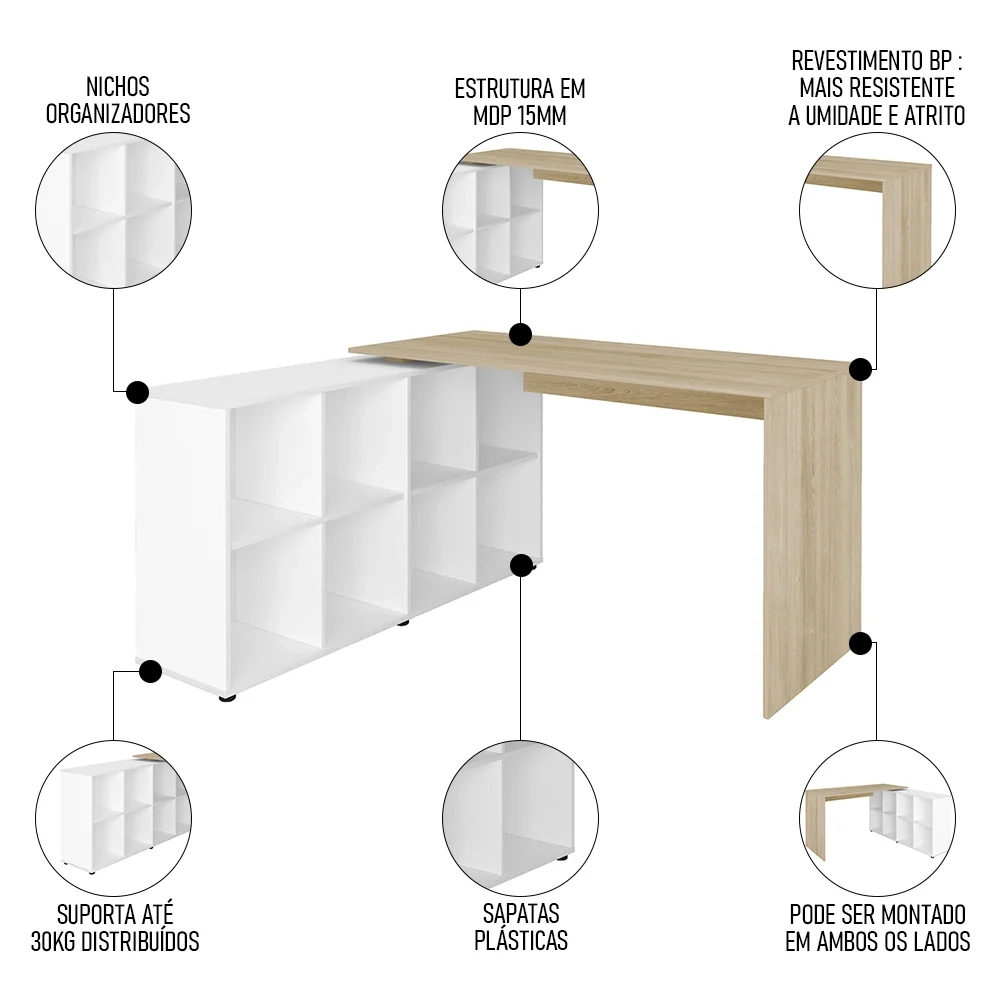 NICHOS ORGANIZADORES

ESTRUTURA EM MDP 15MM

REVESTIMENTO BP : MAIS RESISTENTE A UMIDADE E ATRITO

SUPORTA ATÉ 30KG DISTRIBUÍDOS

SAPATAS PLÁSTICAS

PODE SER MONTADO EM AMBOS OS LADOS