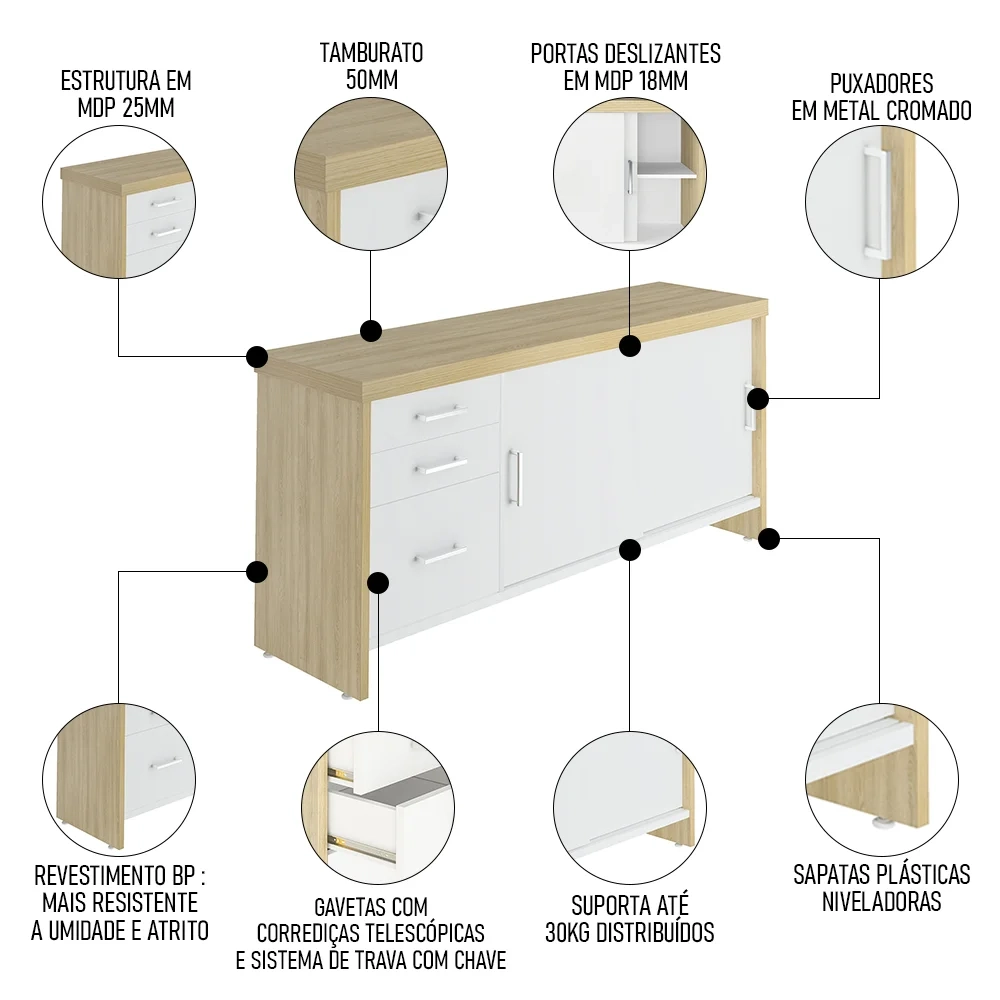 ESTRUTURA EM MDP 25MM

TAMBURATO 50MM

PORTAS DESLIZANTES EM MDP 18MM

PUXADORES EM METAL CROMADO

REVESTIMENTO BP : MAIS RESISTENTE A UMIDADE E ATRITO

GAVETAS COM CORREDIÇAS TELESCÓPICAS E SISTEMA DE TRAVA COM CHAVE

SUPORTA ATÉ 30KG DISTRIBUÍDOS

SAPATAS PLÁSTICAS NIVELADORAS