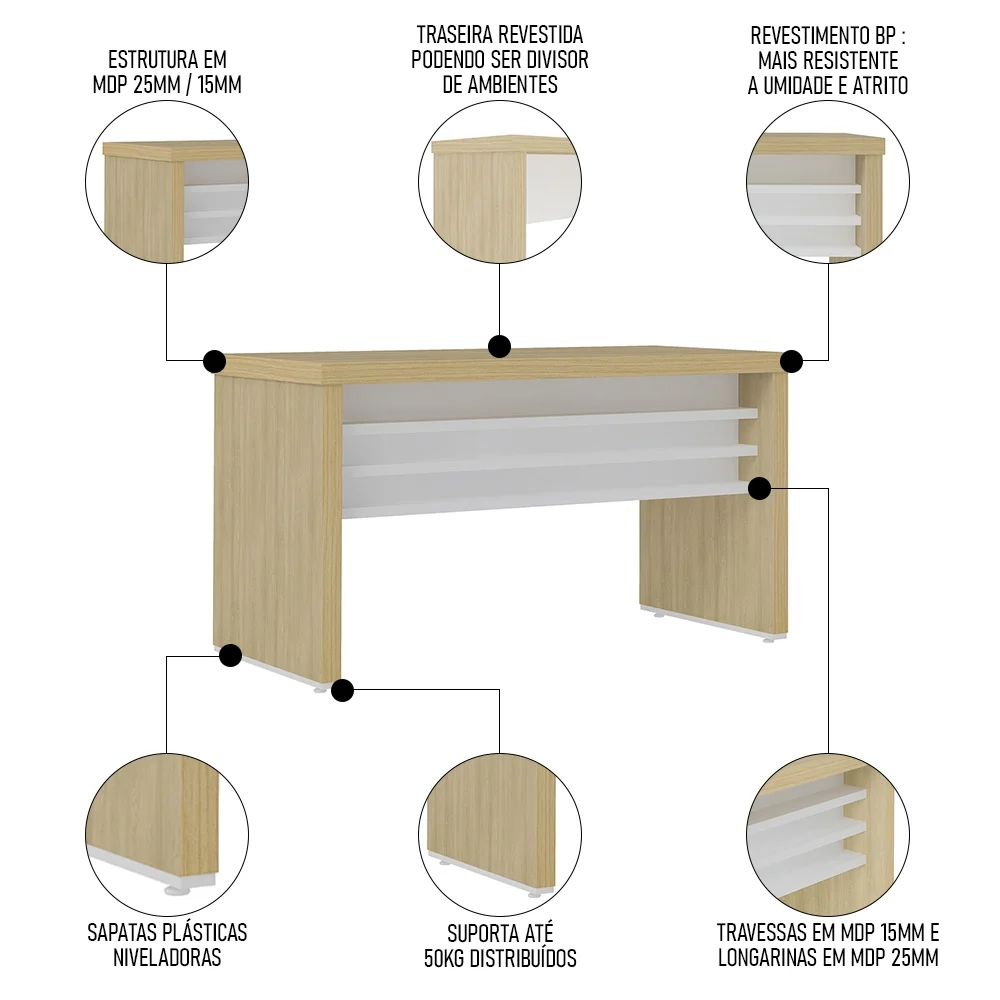 ESTRUTURA EM MDP 25MM / 15MM

TRASEIRA REVESTIDA PODENDO SER DIVISOR DE AMBIENTES

REVESTIMENTO BP : MAIS RESISTENTE A UMIDADE E ATRITO

SAPATAS PLÁSTICAS NIVELADORAS

SUPORTA ATÉ 50KG DISTRIBUÍDOS

TRAVESSAS EM MDP 15MM E LONGARINAS EM MDP 25MM