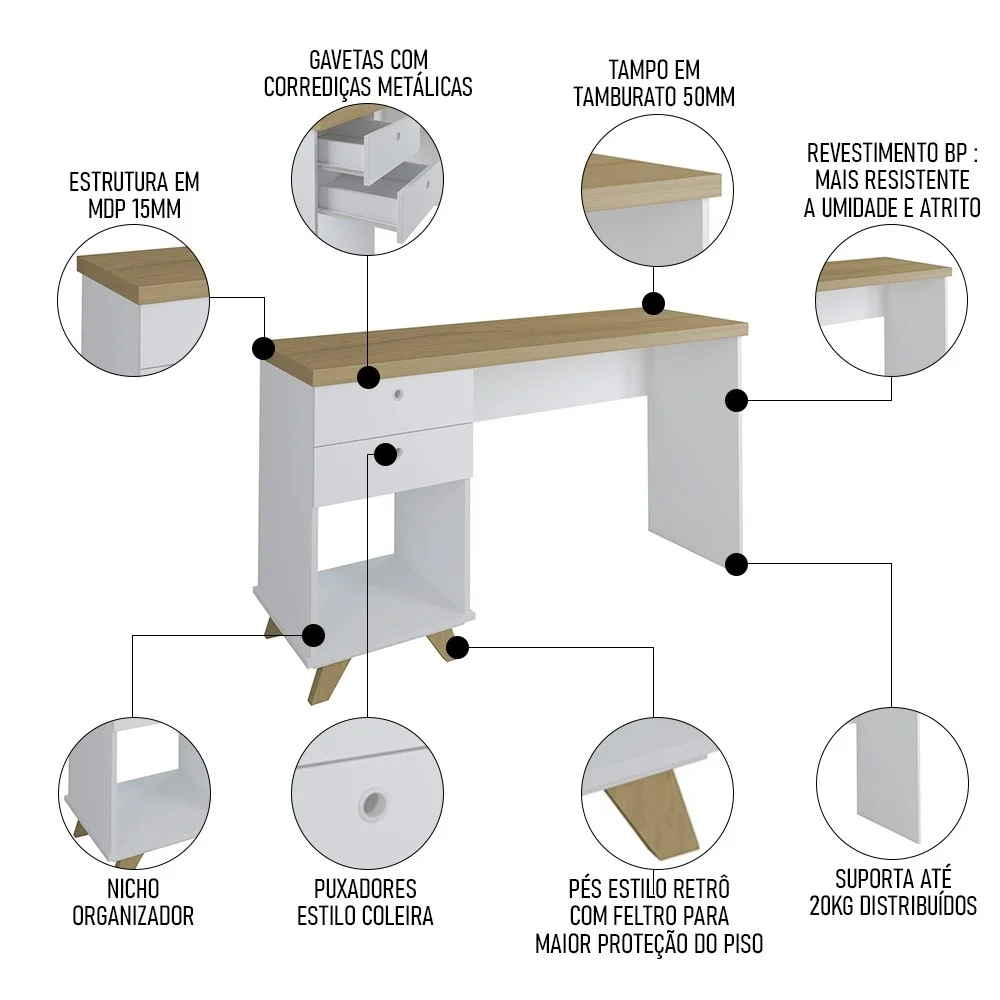 GAVETAS COM CORREDIÇAS METÁLICAS

TAMPO EM TAMBURATO 50MM

ESTRUTURA EM MDP 15MM

REVESTIMENTO BP : MAIS RESISTENTE A UMIDADE E ATRITO

NICHO ORGANIZADOR

PUXADORES ESTILO COLEIRA

PÉS ESTILO RETRÔ COM FELTRO PARA MAIOR PROTEÇÃO DO PISO

SUPORTA ATÉ 20KG DISTRIBUÍDOS