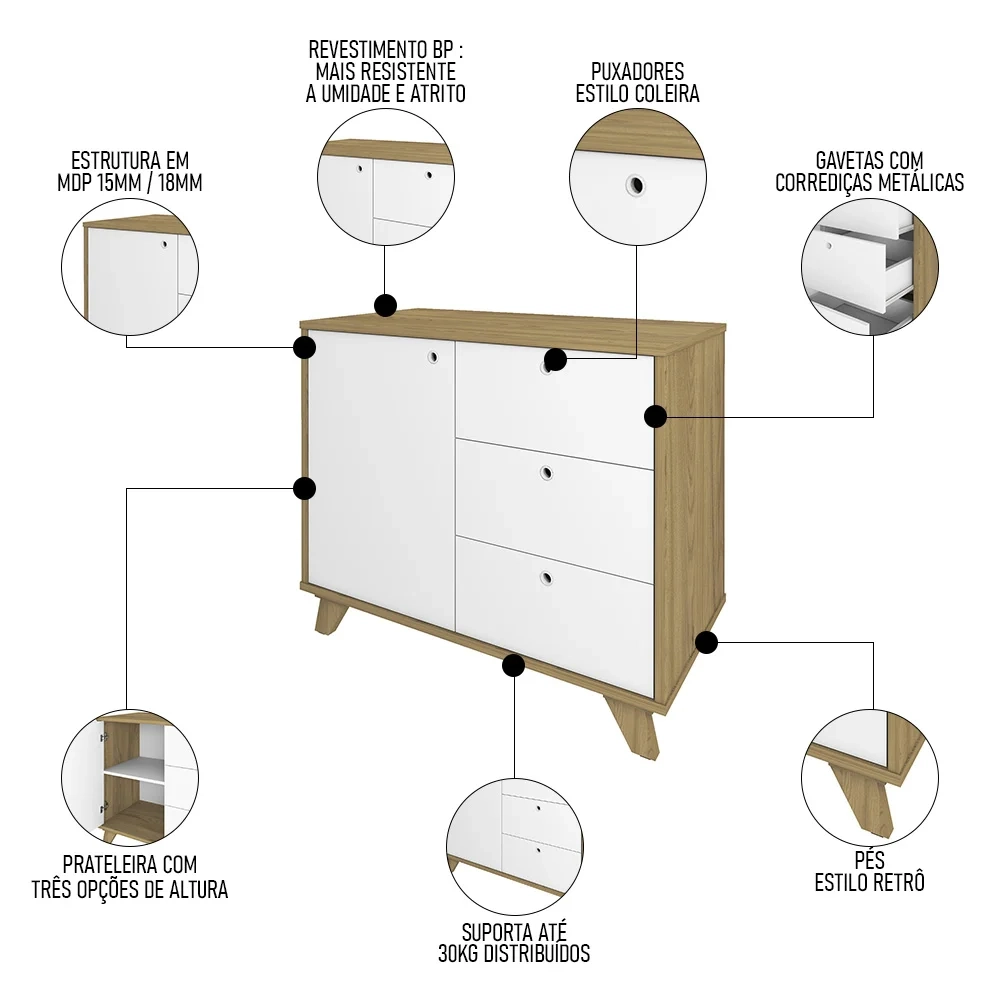 REVESTIMENTO BP : MAIS RESISTENTE A UMIDADE E ATRITO

PUXADORES ESTILO COLEIRA

ESTRUTURA EM MDP 15MM / 18MM

GAVETAS COM CORREDIÇAS METÁLICAS

PRATELEIRA COM TRÊS OPÇÕES DE ALTURA

SUPORTA ATÉ 30KG DISTRIBUÍDOS

PÉS ESTILO RETRÔ