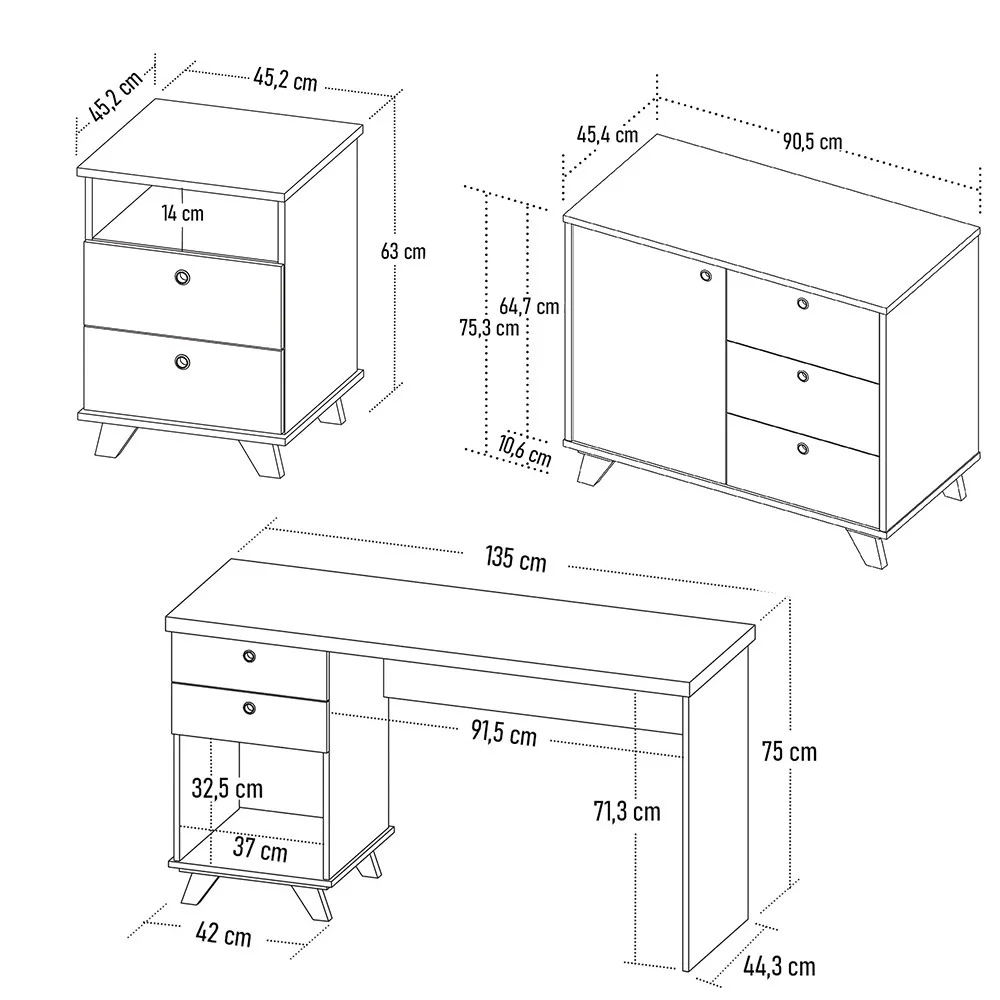 45,2 cm
45,2 cm
14 cm
63 cm
45,4 cm
90,5 cm
64,7 cm
75,3 cm
10,6 cm
135 cm
91,5 cm
75 cm
32,5 cm
71,3 cm
37 cm
42 cm
44,3 cm