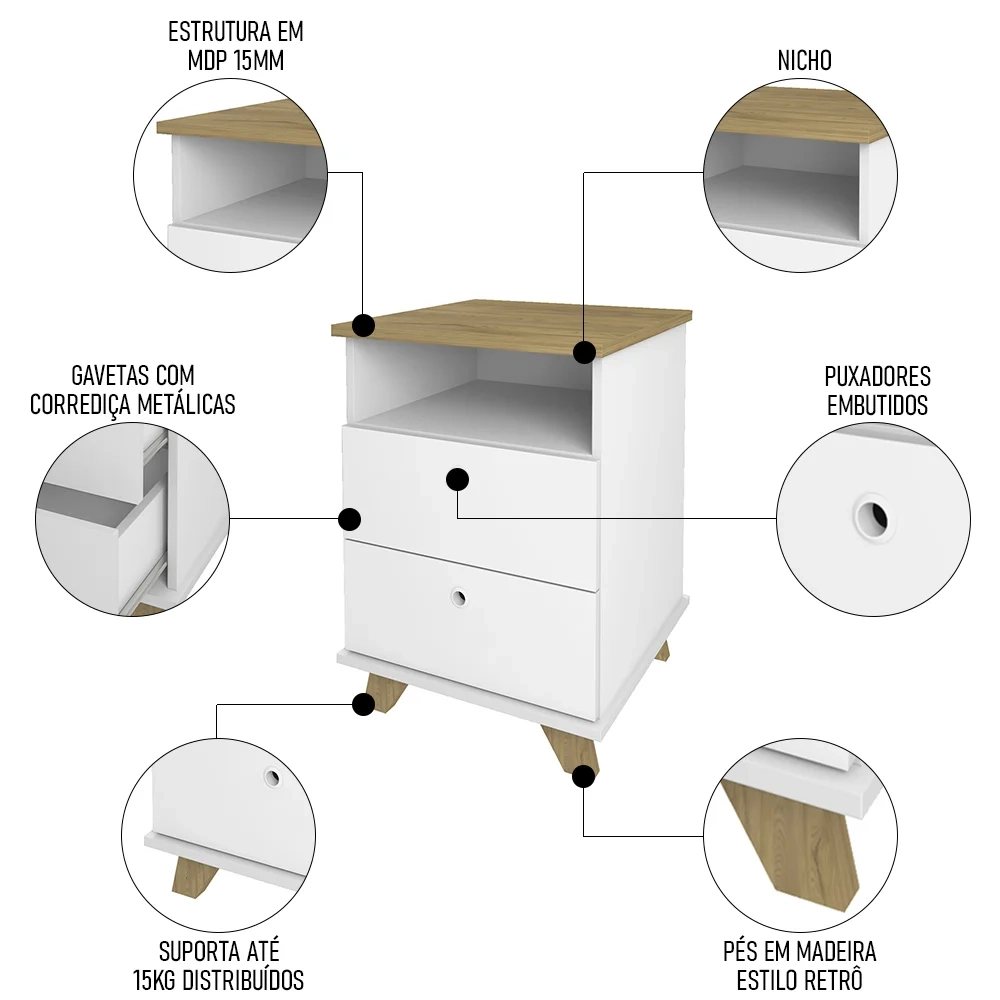 ESTRUTURA EM MDP 15MM

NICHO

GAVETAS COM CORREDIÇA METÁLICAS

PUXADORES EMBUTIDOS

SUPORTA ATÉ 15KG DISTRIBUÍDOS

PÉS EM MADEIRA ESTILO RETRÔ