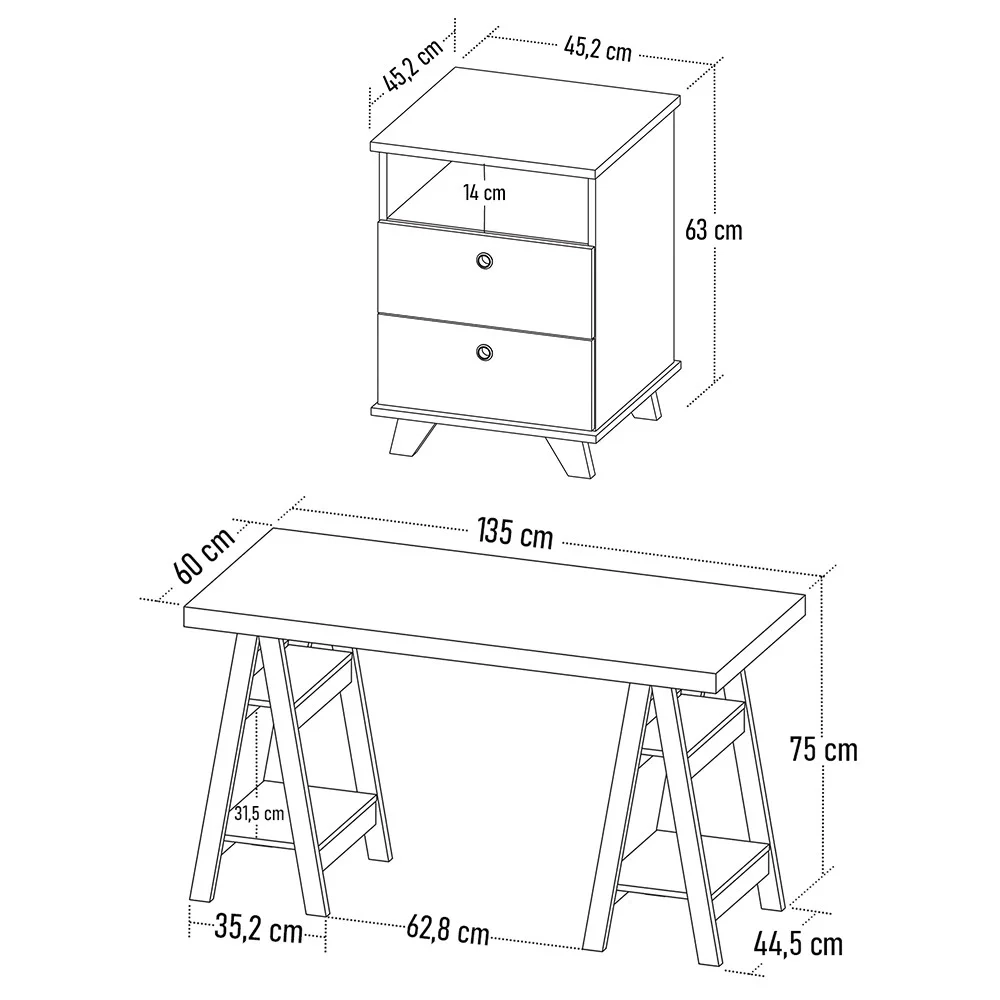 45,2 cm
45,2 cm
14 cm
63 cm
60 cm
135 cm
75 cm
31,5 cm
35,2 cm
62,8 cm
44,5 cm