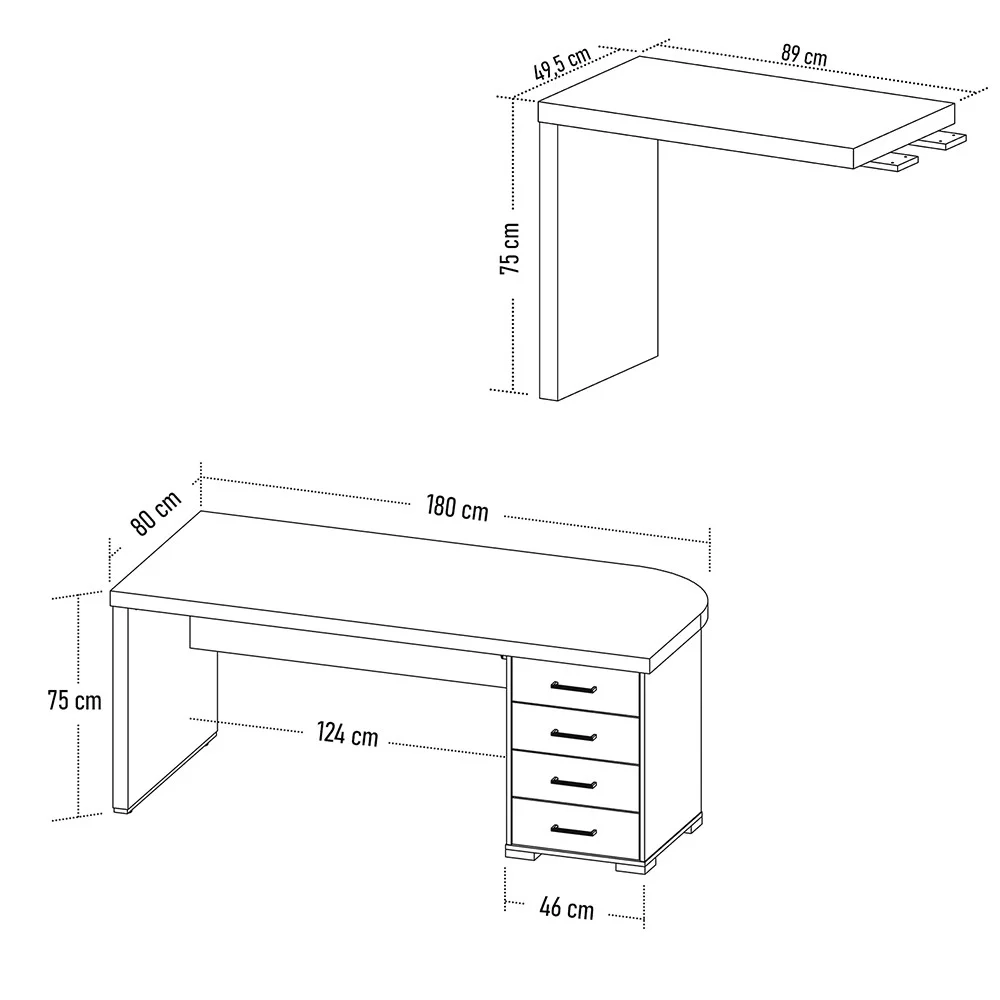 49,5 cm
89 cm
75 cm
80 cm
180 cm
75 cm
124 cm
46 cm