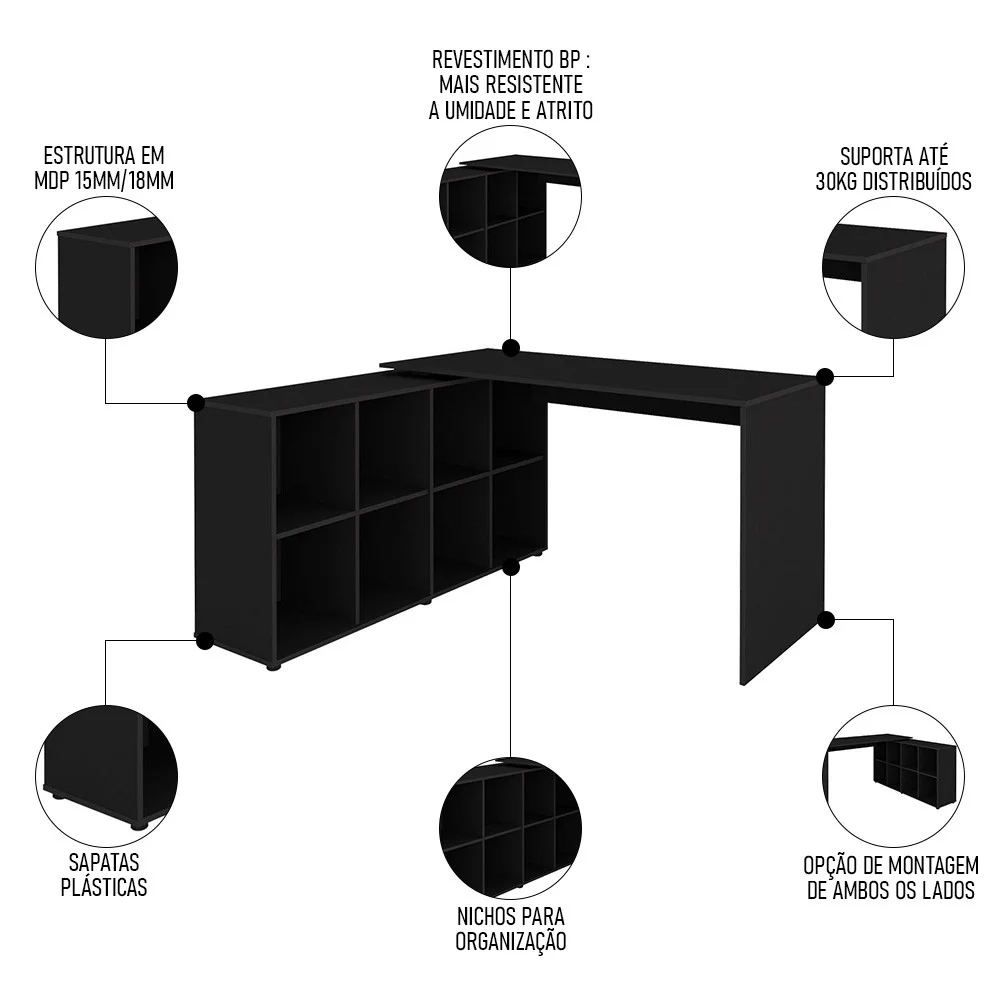 REVESTIMENTO BP : MAIS RESISTENTE A UMIDADE E ATRITO

ESTRUTURA EM MDP 15MM/18MM

SUPORTA ATÉ 30KG DISTRIBUÍDOS

SAPATAS PLÁSTICAS

NICHOS PARA ORGANIZAÇÃO

OPÇÃO DE MONTAGEM DE AMBOS OS LADOS