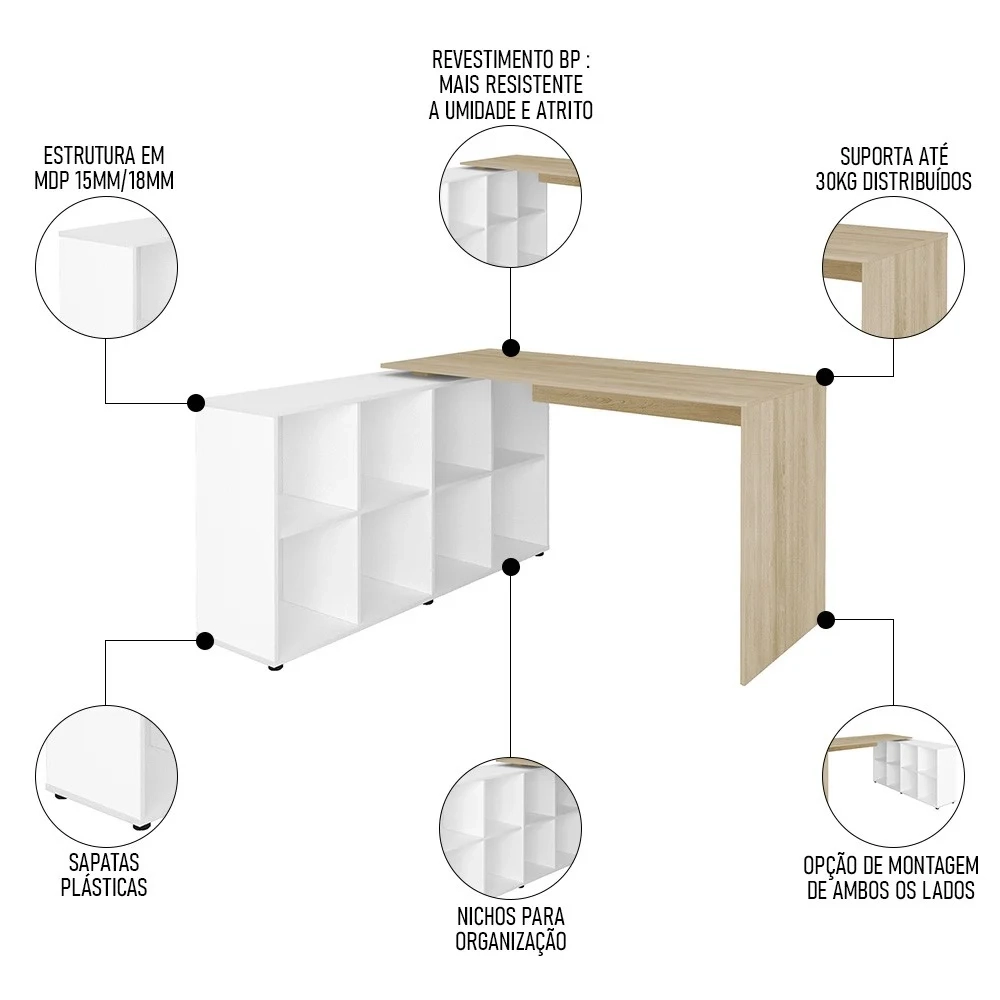 REVESTIMENTO BP : MAIS RESISTENTE A UMIDADE E ATRITO

ESTRUTURA EM MDP 15MM/18MM

SUPORTA ATÉ 30KG DISTRIBUÍDOS

SAPATAS PLÁSTICAS

NICHOS PARA ORGANIZAÇÃO

OPÇÃO DE MONTAGEM DE AMBOS OS LADOS