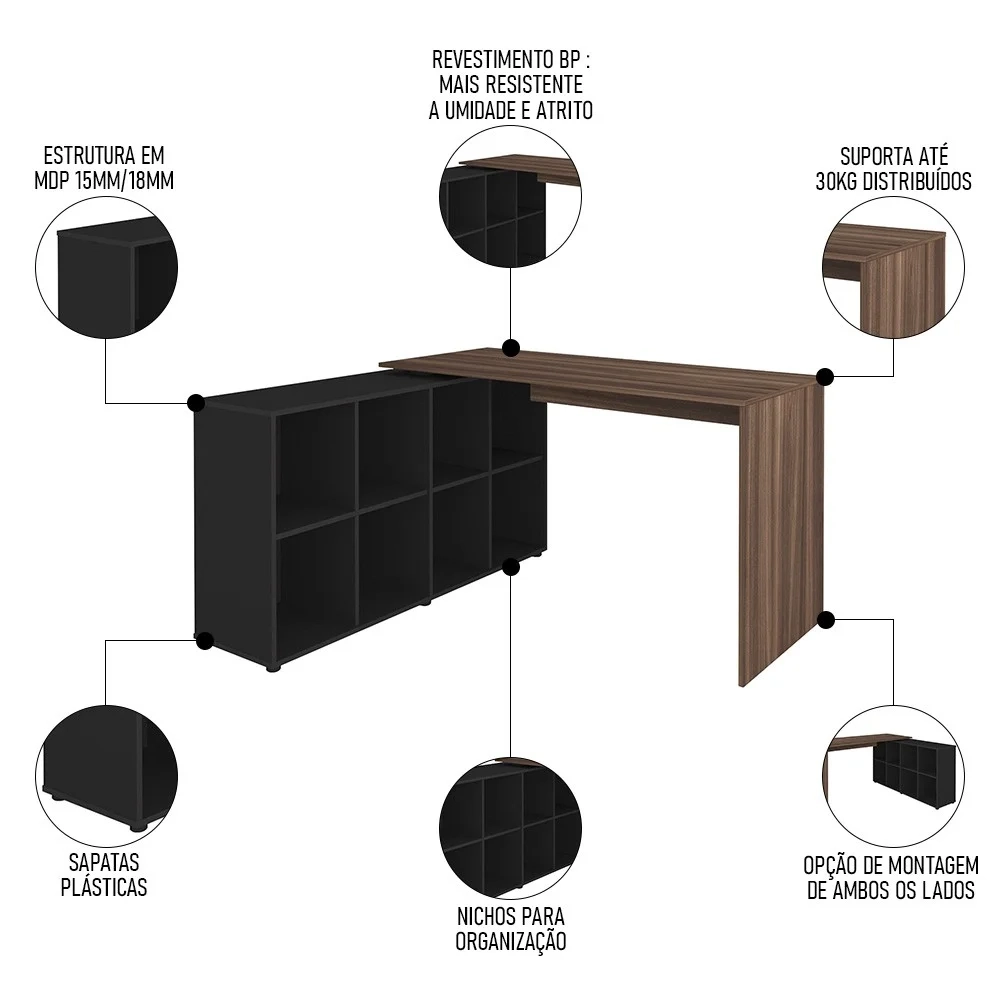 REVESTIMENTO BP : MAIS RESISTENTE A UMIDADE E ATRITO

ESTRUTURA EM MDP 15MM/18MM

SUPORTA ATÉ 30KG DISTRIBUÍDOS

SAPATAS PLÁSTICAS

NICHOS PARA ORGANIZAÇÃO

OPÇÃO DE MONTAGEM DE AMBOS OS LADOS