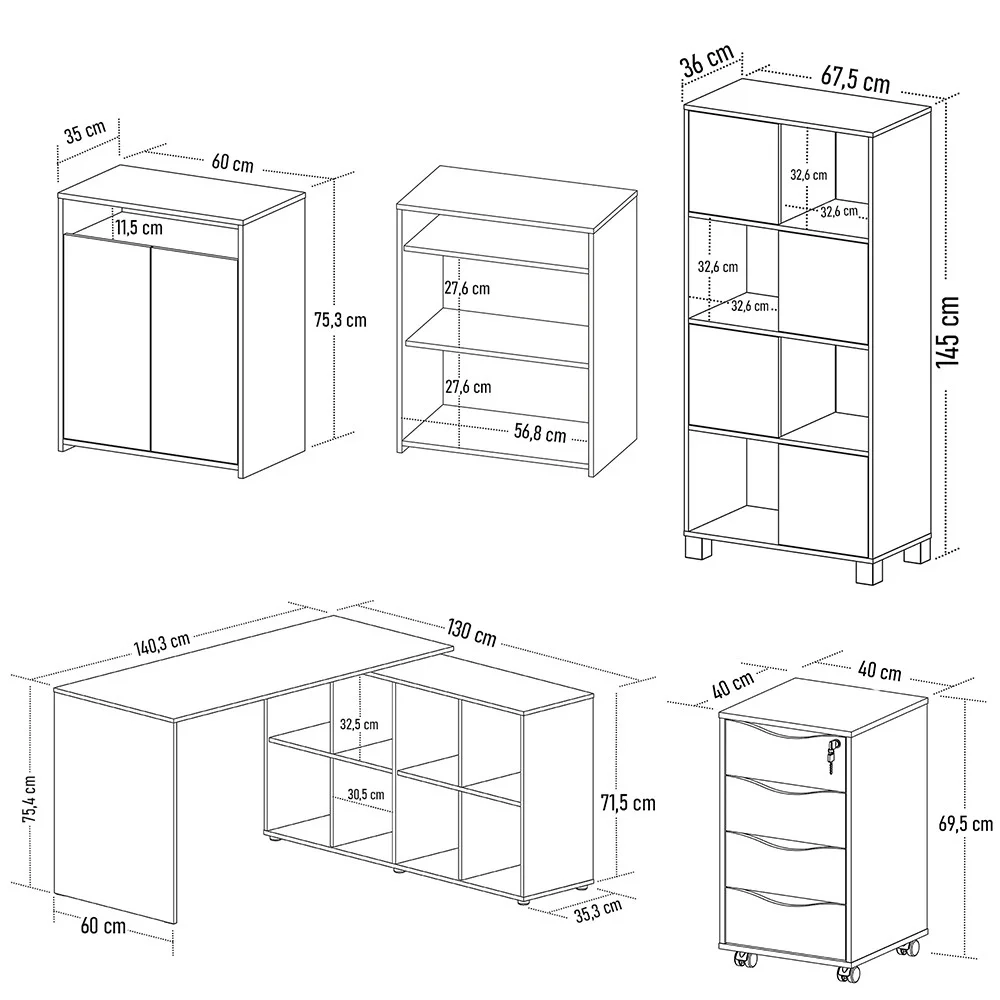 35 cm
60 cm
11,5 cm
75,3 cm
27,6 cm
27,6 cm
56,8 cm
36 cm
67,5 cm
32,6 cm
32,6 cm
32,6 cm
32,6 cm
145 cm
140,3 cm
130 cm
32,5 cm
30,5 cm
75,4 cm
71,5 cm
60 cm
35,3 cm
40 cm
40 cm
69,5 cm