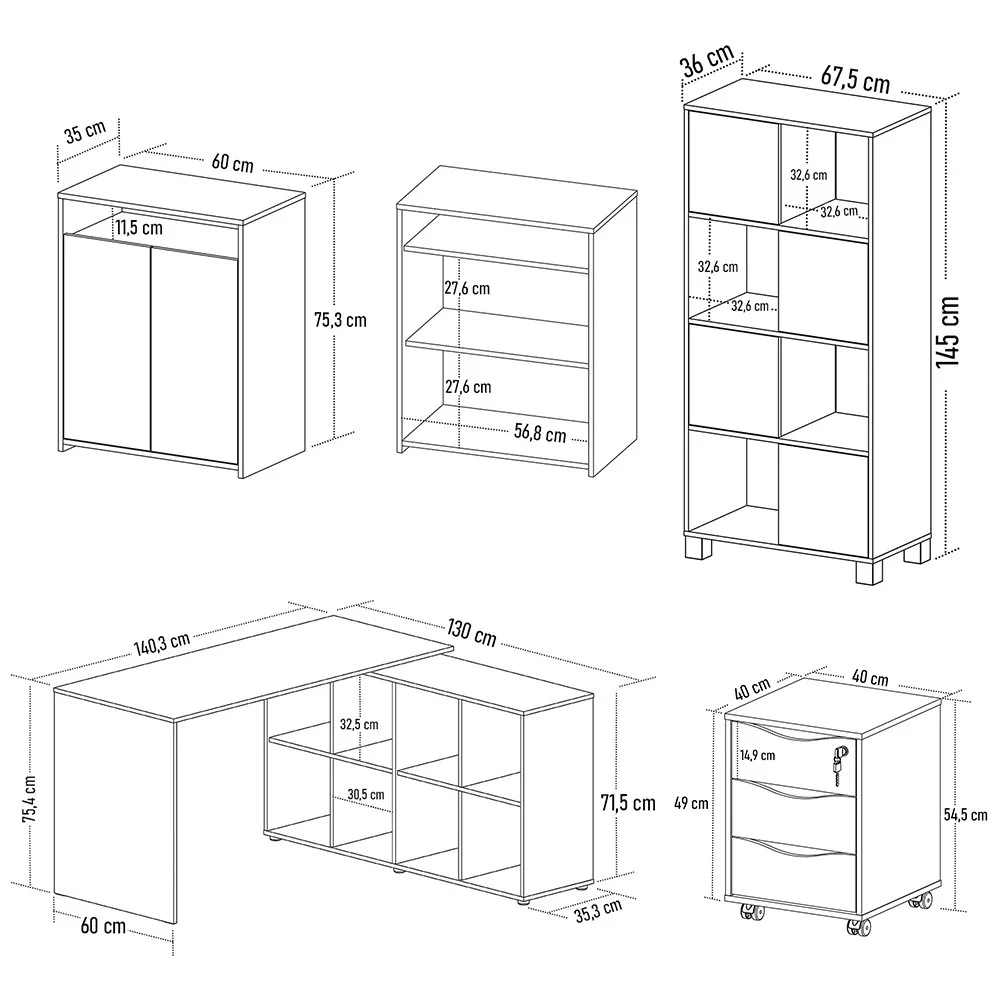 35 cm
60 cm
11,5 cm
75,3 cm

27,6 cm
27,6 cm
56,8 cm

36 cm
67,5 cm
32,6 cm
32,6 cm
32,6 cm
32,6 cm
145 cm

140,3 cm
130 cm
32,5 cm
30,5 cm
75,4 cm
71,5 cm
60 cm
35,3 cm

40 cm
40 cm
14,9 cm
49 cm
54,5 cm