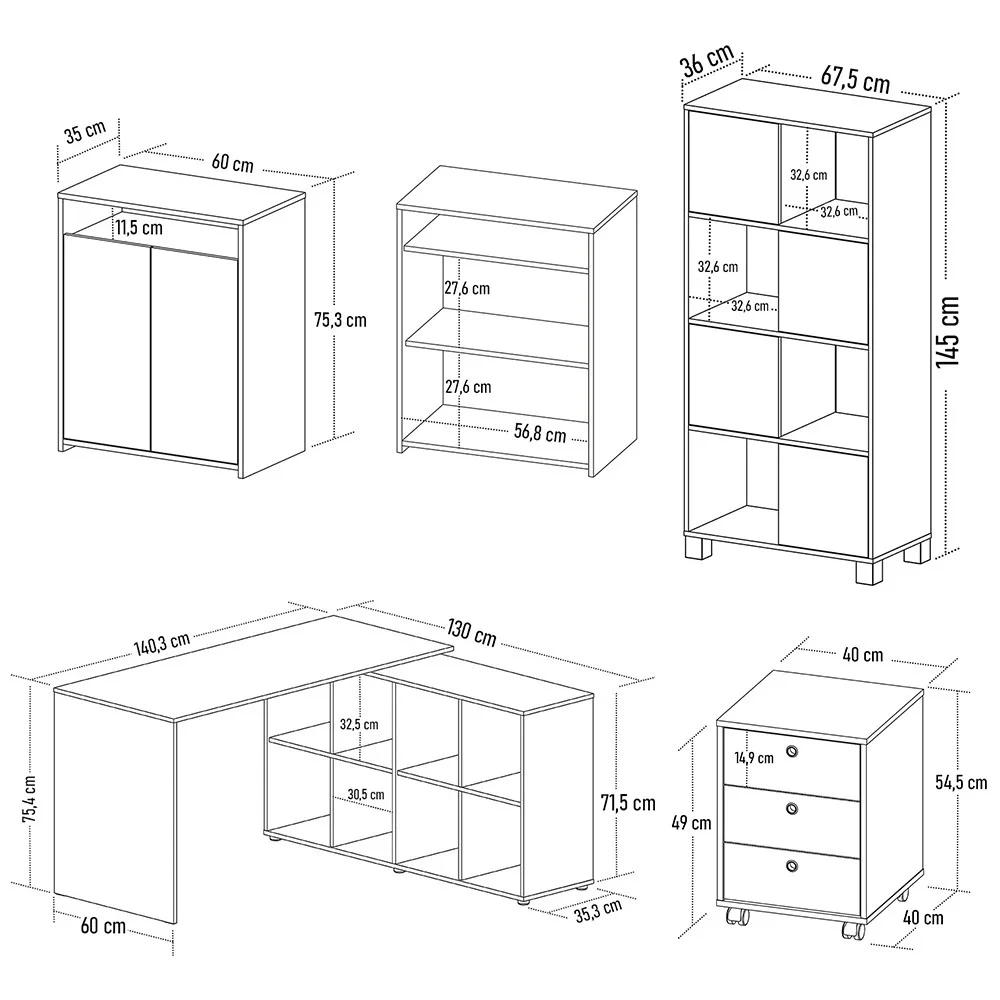 35 cm
60 cm
11,5 cm
75,3 cm

27,6 cm
27,6 cm
56,8 cm

36 cm
67,5 cm
32,6 cm
32,6 cm
32,6 cm
32,6 cm
145 cm

140,3 cm
130 cm
32,5 cm
30,5 cm
75,4 cm
71,5 cm
60 cm
35,3 cm

40 cm
14,9 cm
49 cm
54,5 cm
40 cm