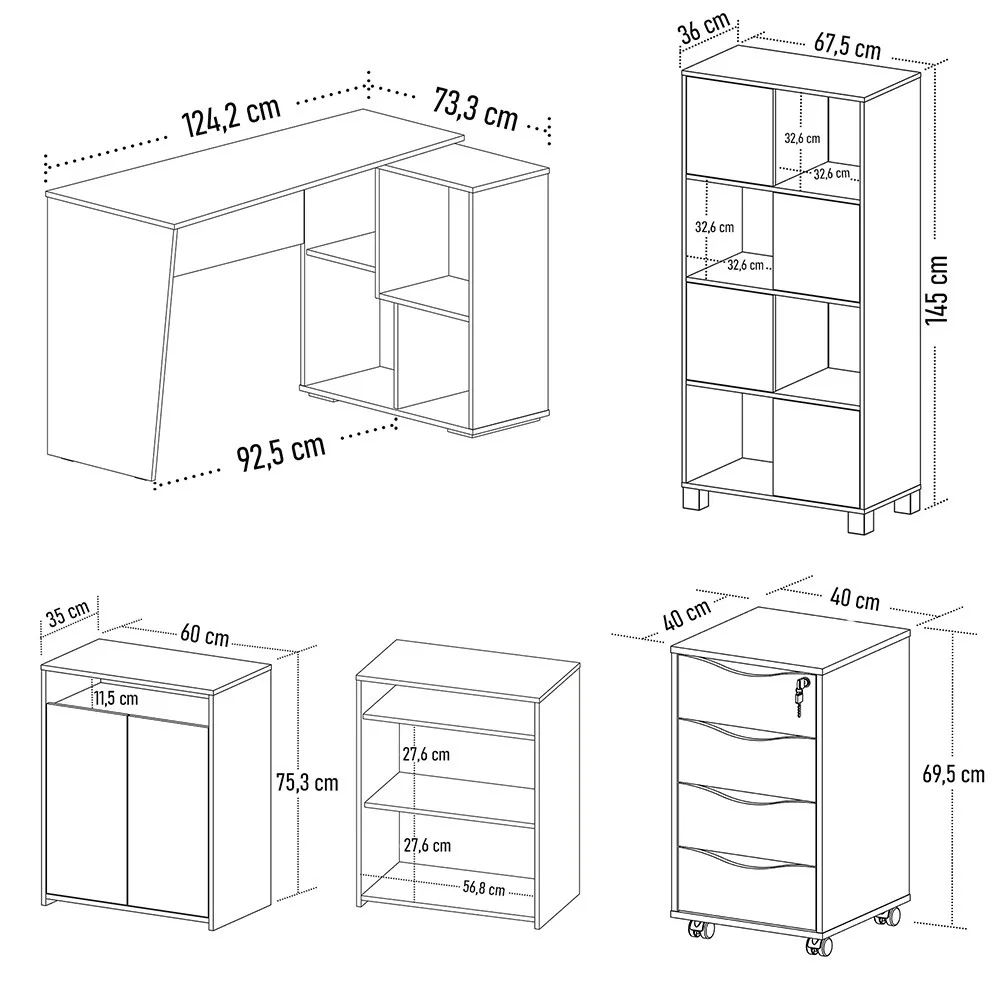 124,2 cm
73,3 cm
92,5 cm

36 cm
67,5 cm
32,6 cm
32,6 cm
32,6 cm
32,6 cm
145 cm

35 cm
60 cm
11,5 cm
75,3 cm

27,6 cm
27,6 cm
56,8 cm

40 cm
40 cm
69,5 cm