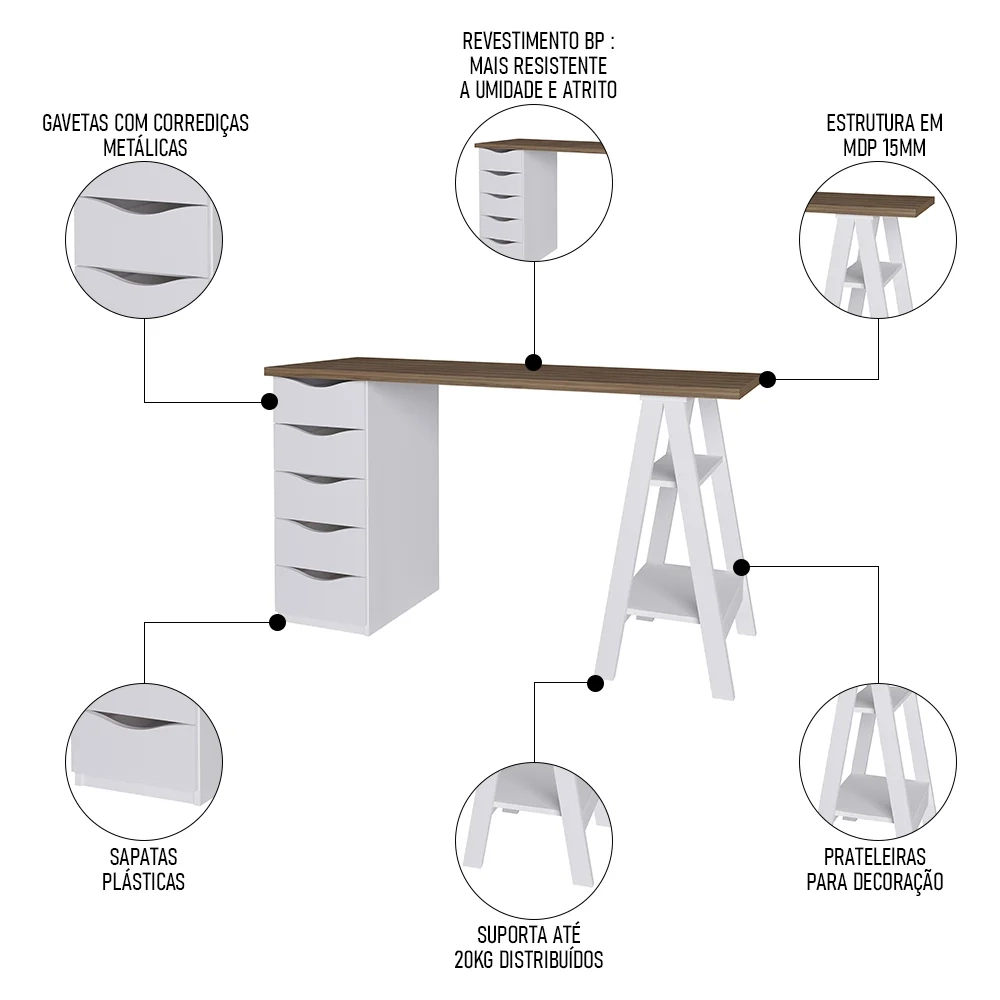 GAVETAS COM CORREDIÇAS METÁLICAS

REVESTIMENTO BP : MAIS RESISTENTE A UMIDADE E ATRITO

ESTRUTURA EM MDP 15MM

SAPATAS PLÁSTICAS

SUPORTA ATÉ 20KG DISTRIBUÍDOS

PRATELEIRAS PARA DECORAÇÃO