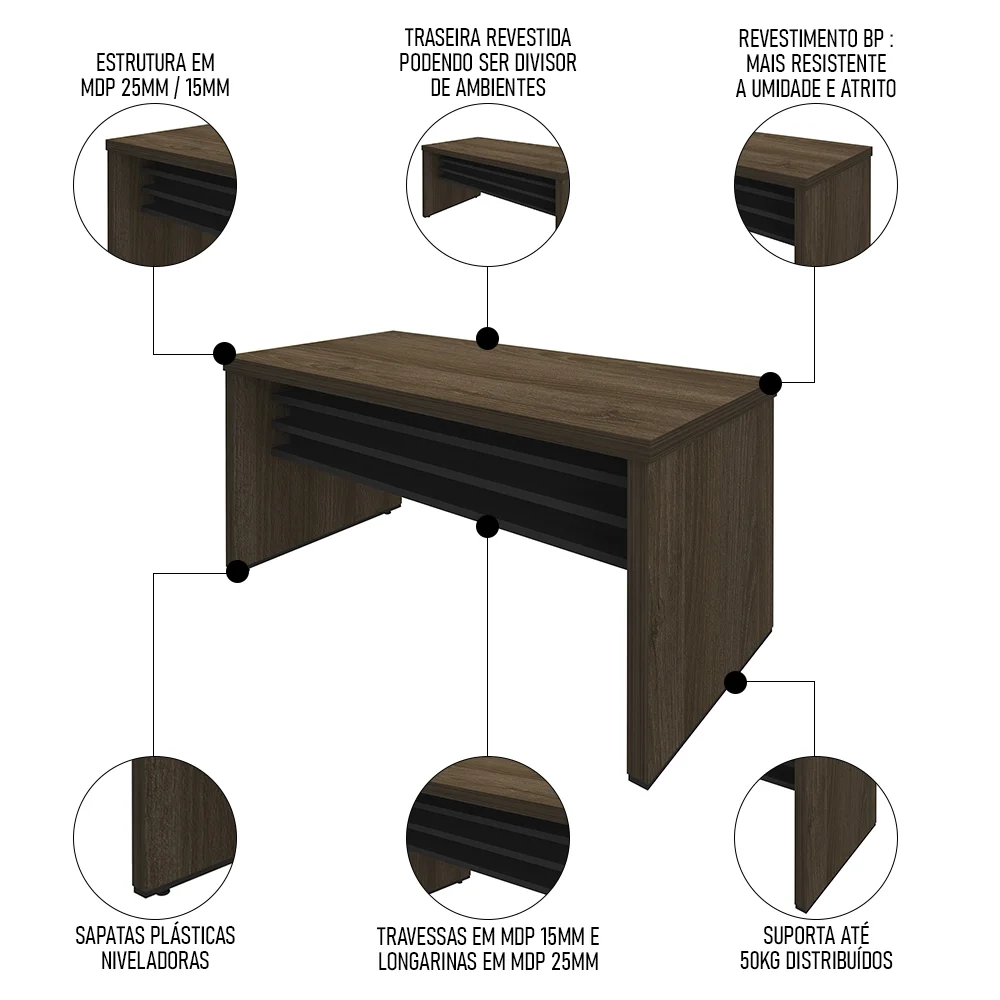 ESTRUTURA EM MDP 25MM / 15MM

TRASEIRA REVESTIDA PODENDO SER DIVISOR DE AMBIENTES

REVESTIMENTO BP : MAIS RESISTENTE A UMIDADE E ATRITO

SAPATAS PLÁSTICAS NIVELADORAS

TRAVESSAS EM MDP 15MM E LONGARINAS EM MDP 25MM

SUPORTA ATÉ 50KG DISTRIBUÍDOS