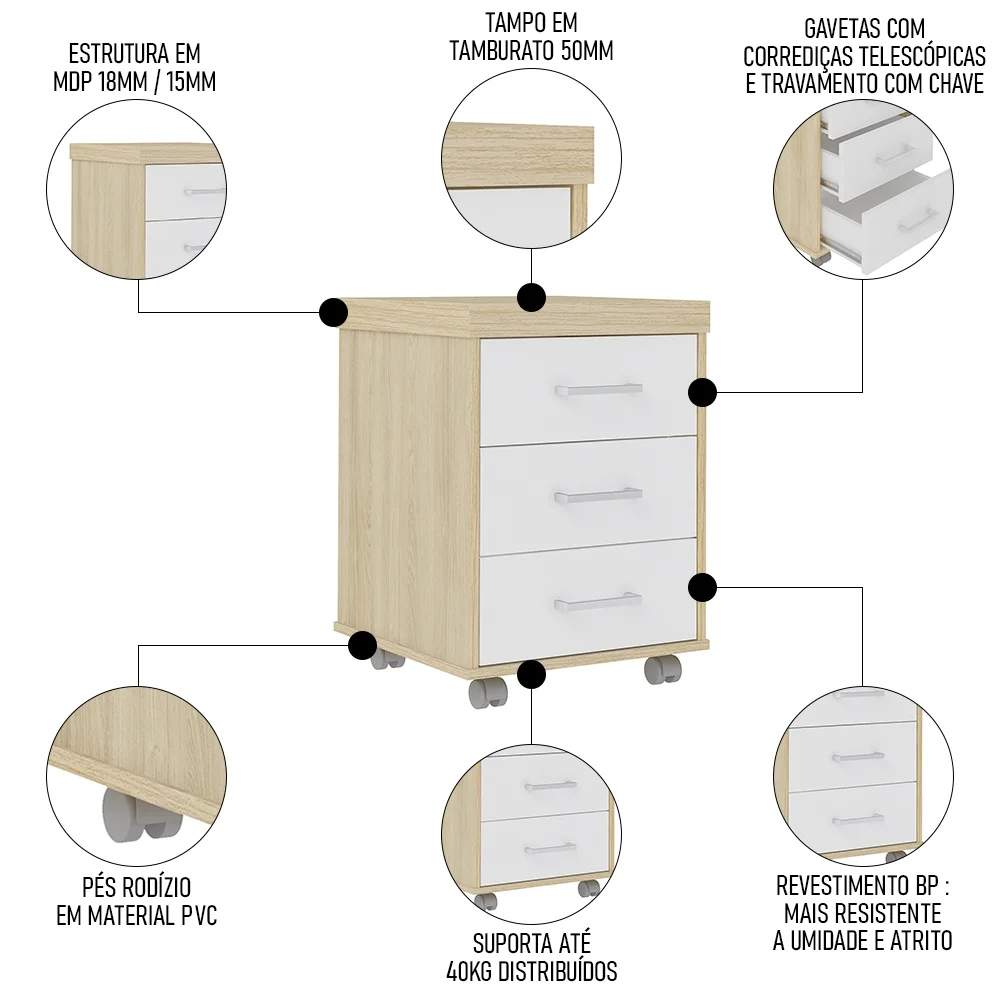 ESTRUTURA EM MDP 18MM / 15MM

TAMPO EM TAMBURATO 50MM

GAVETAS COM CORREDIÇAS TELESCÓPICAS E TRAVAMENTO COM CHAVE

PÉS RODÍZIO EM MATERIAL PVC

SUPORTA ATÉ 40KG DISTRIBUÍDOS

REVESTIMENTO BP : MAIS RESISTENTE A UMIDADE E ATRITO