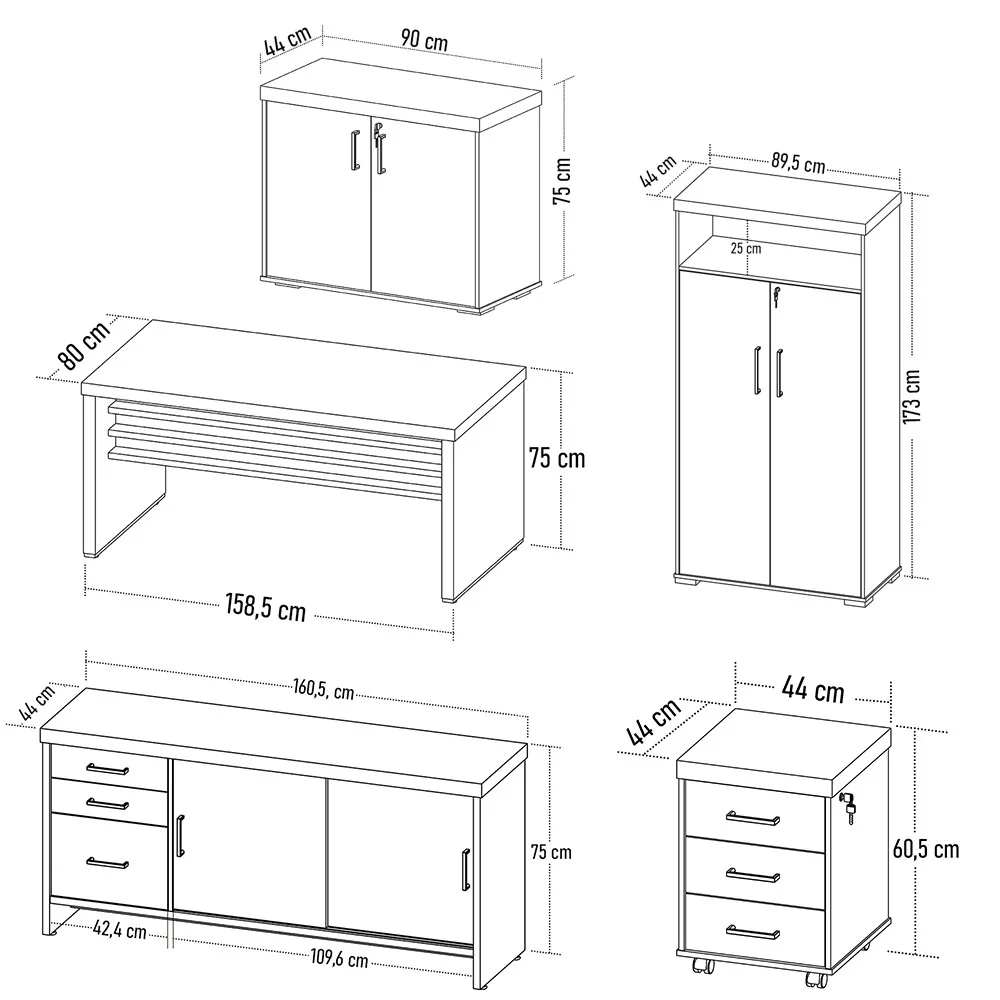 44 cm
90 cm
75 cm
44 cm
89,5 cm
25 cm
173 cm
80 cm
75 cm
158,5 cm
44 cm
160,5, cm
75 cm
42,4 cm
109,6 cm
44 cm
44 cm
60,5 cm