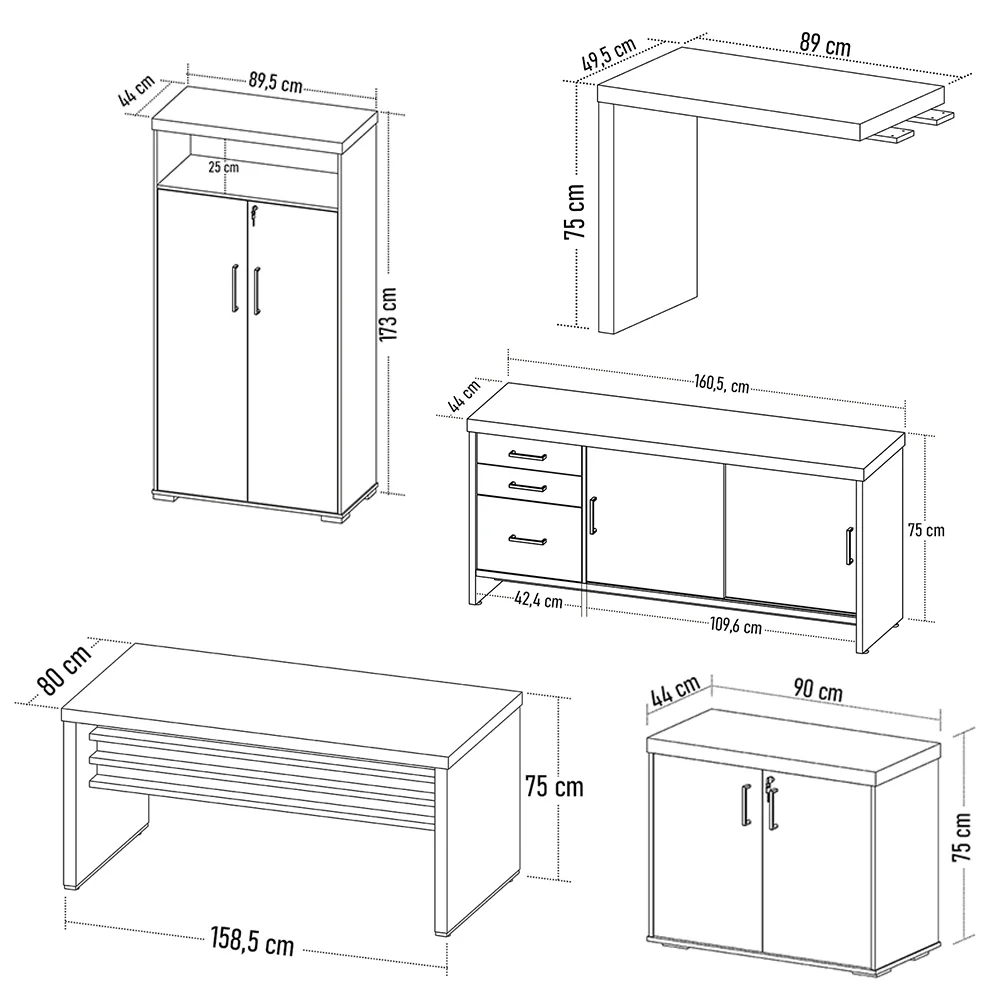 44 cm
89,5 cm
25 cm
173 cm

49,5 cm
89 cm
75 cm

44 cm
160,5, cm
75 cm
42,4 cm
109,6 cm

80 cm
75 cm
158,5 cm

44 cm
90 cm
75 cm