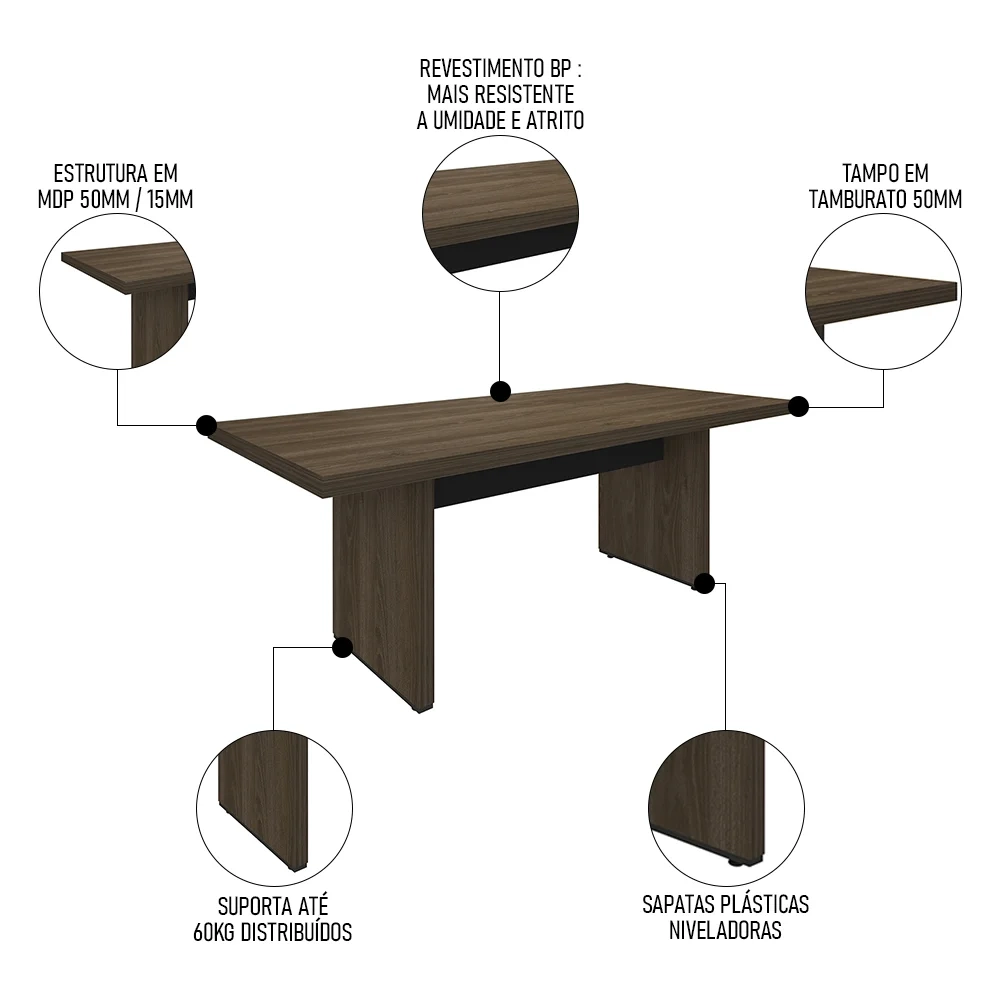 REVESTIMENTO BP :
MAIS RESISTENTE
A UMIDADE E ATRITO

ESTRUTURA EM
MDP 50MM / 15MM

TAMPO EM
TAMBURATO 50MM

SUPORTA ATÉ
60KG DISTRIBUÍDOS

SAPATAS PLÁSTICAS
NIVELADORAS