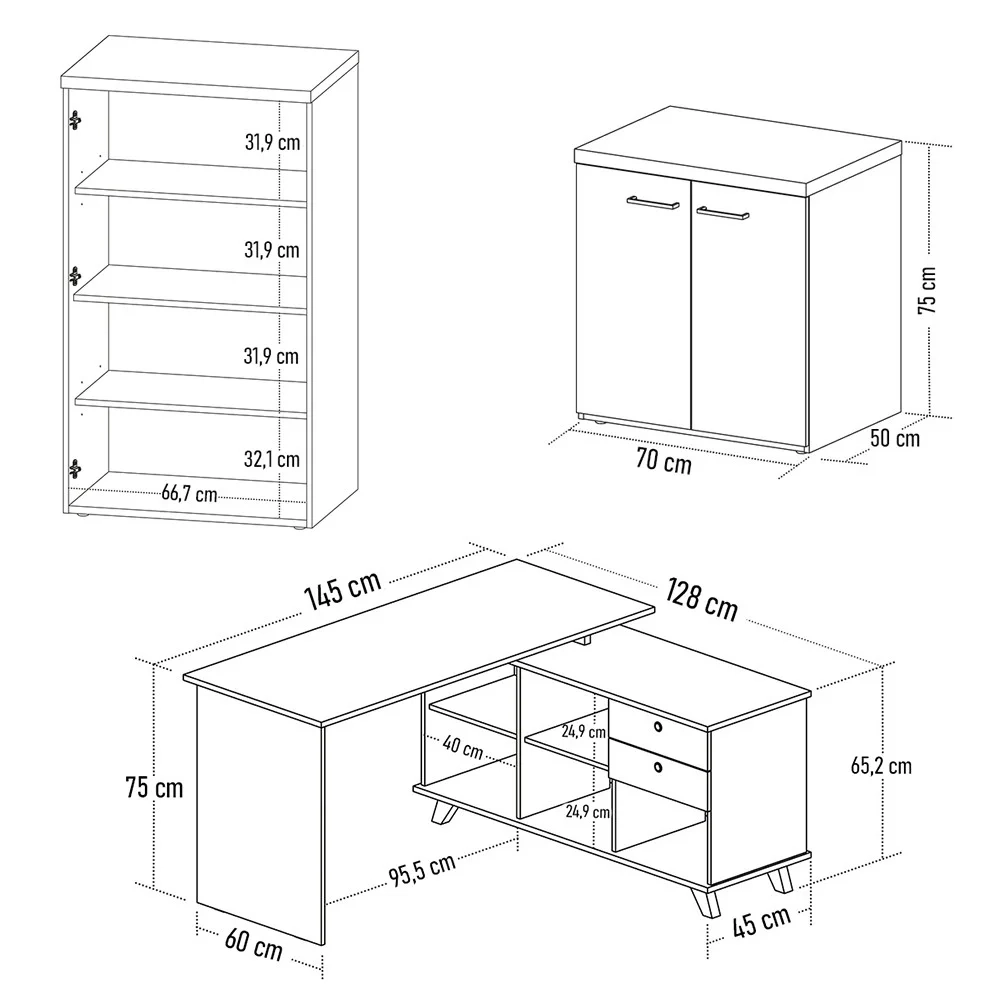 31,9 cm
31,9 cm
31,9 cm
32,1 cm
66,7 cm

75 cm
70 cm
50 cm

145 cm
128 cm
75 cm
40 cm
24,9 cm
24,9 cm
65,2 cm
95,5 cm
60 cm
45 cm