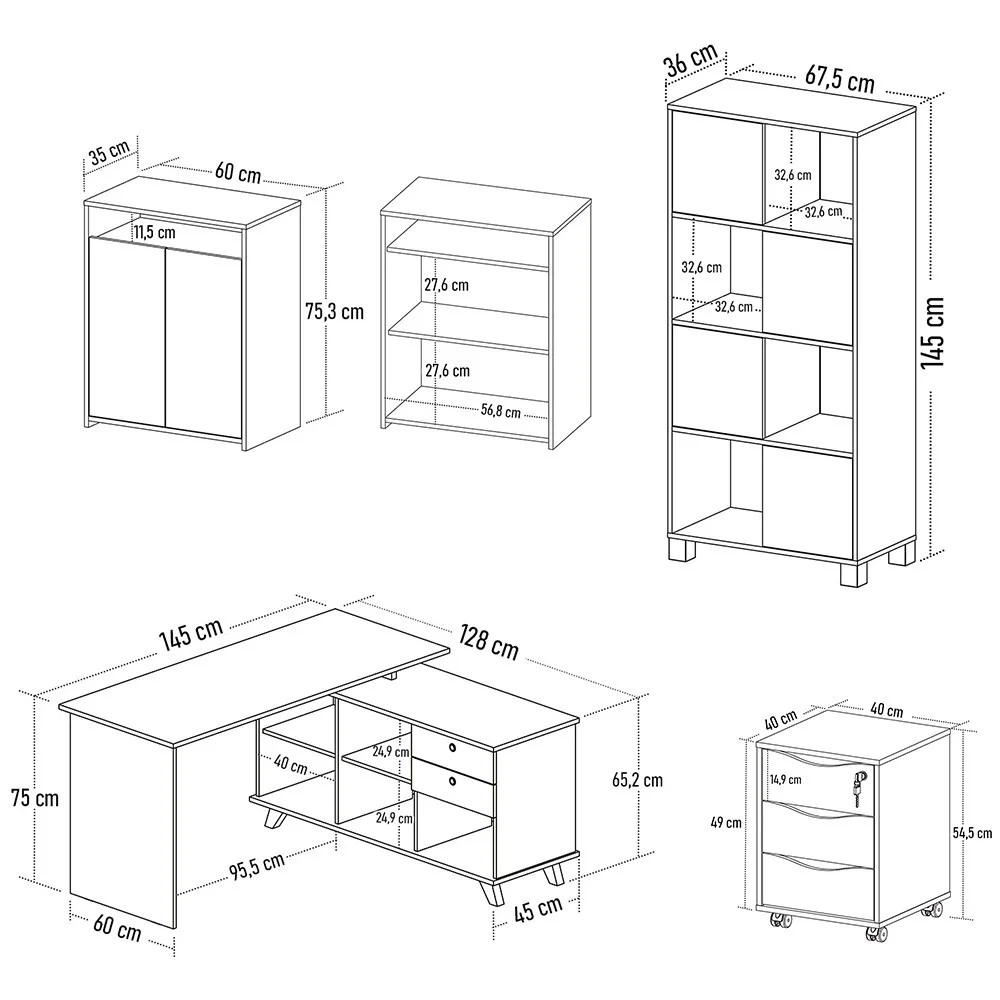 35 cm
60 cm
11,5 cm
75,3 cm

27,6 cm
27,6 cm
56,8 cm

36 cm
67,5 cm
32,6 cm
32,6 cm
32,6 cm
32,6 cm
145 cm

145 cm
128 cm
75 cm
40 cm
24,9 cm
24,9 cm
65,2 cm
95,5 cm
60 cm
45 cm

40 cm
40 cm
14,9 cm
49 cm
54,5 cm