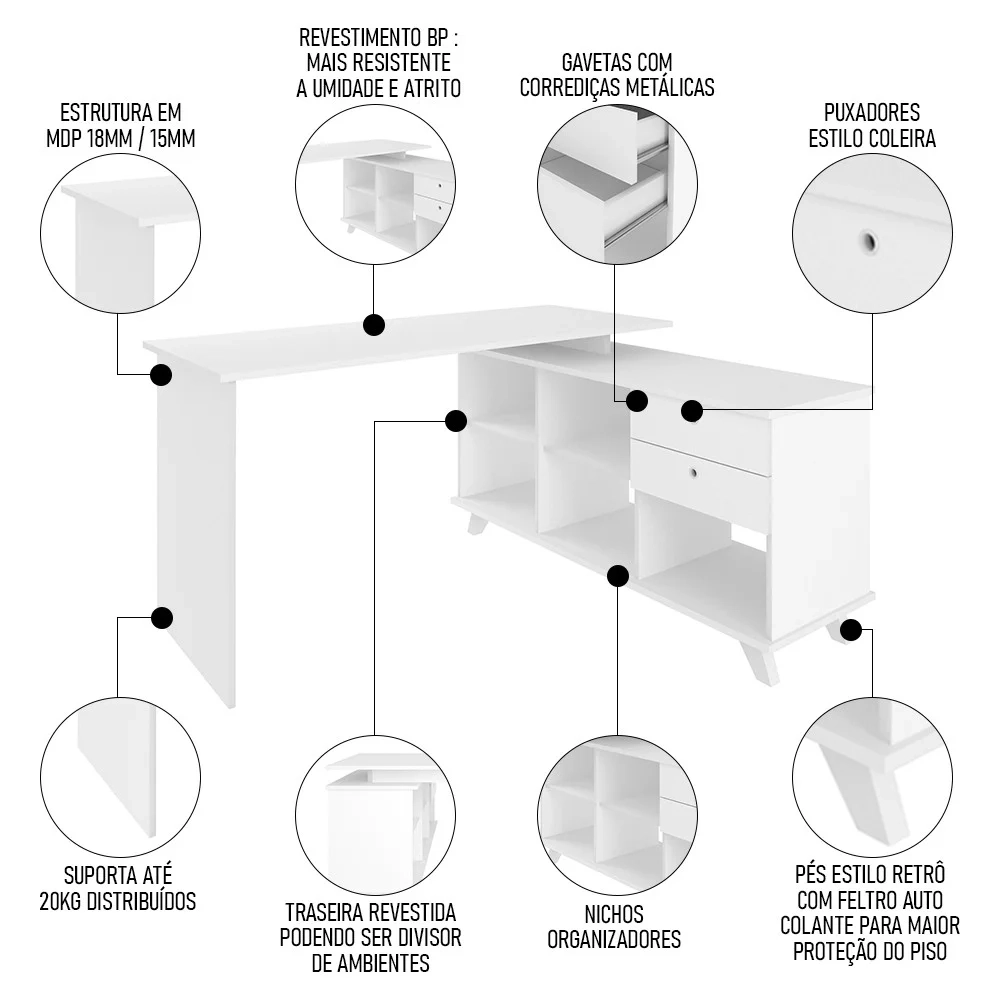 ESTRUTURA EM MDP 18MM / 15MM

REVESTIMENTO BP : MAIS RESISTENTE A UMIDADE E ATRITO

GAVETAS COM CORREDIÇAS METÁLICAS

PUXADORES ESTILO COLEIRA

SUPORTA ATÉ 20KG DISTRIBUÍDOS

TRASEIRA REVESTIDA PODENDO SER DIVISOR DE AMBIENTES

NICHOS ORGANIZADORES

PÉS ESTILO RETRÔ COM FELTRO AUTO COLANTE PARA MAIOR PROTEÇÃO DO PISO