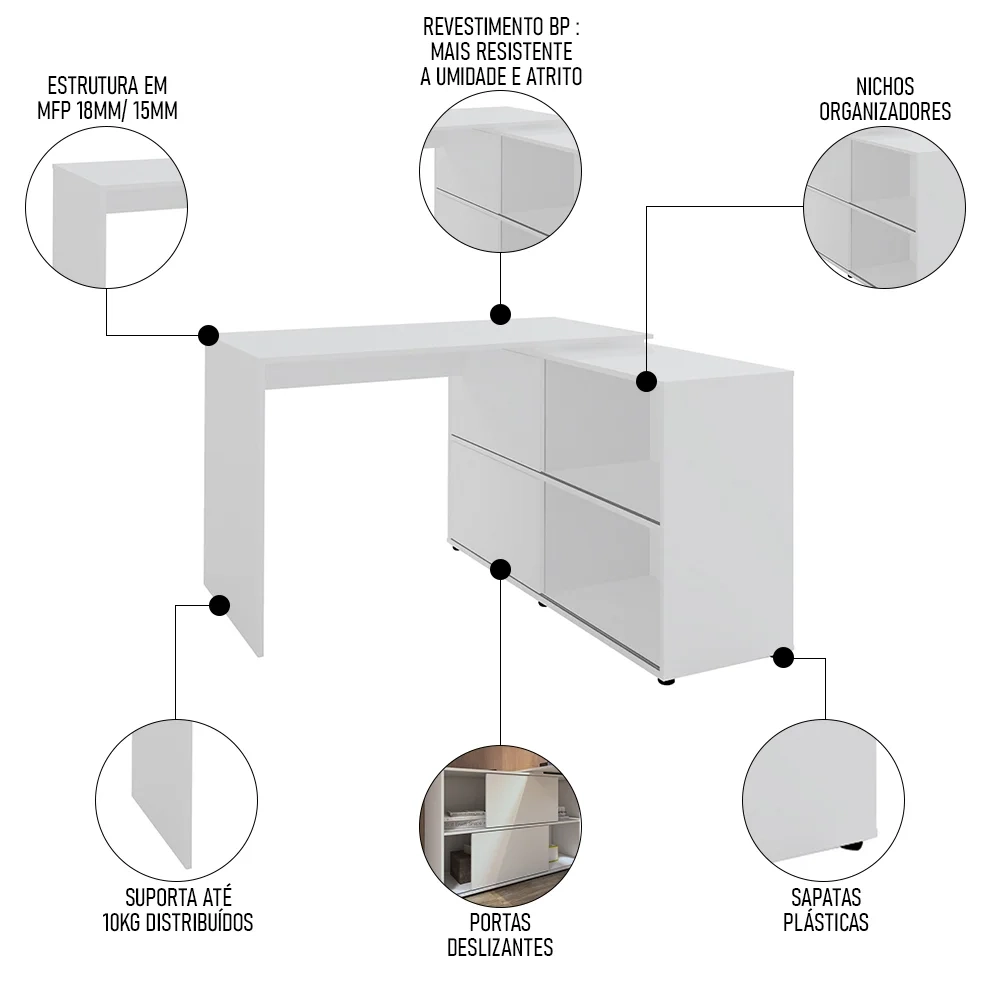 ESTRUTURA EM MFP 18MM/ 15MM

REVESTIMENTO BP : MAIS RESISTENTE A UMIDADE E ATRITO

NICHOS ORGANIZADORES

SUPORTA ATÉ 10KG DISTRIBUÍDOS

PORTAS DESLIZANTES

SAPATAS PLÁSTICAS