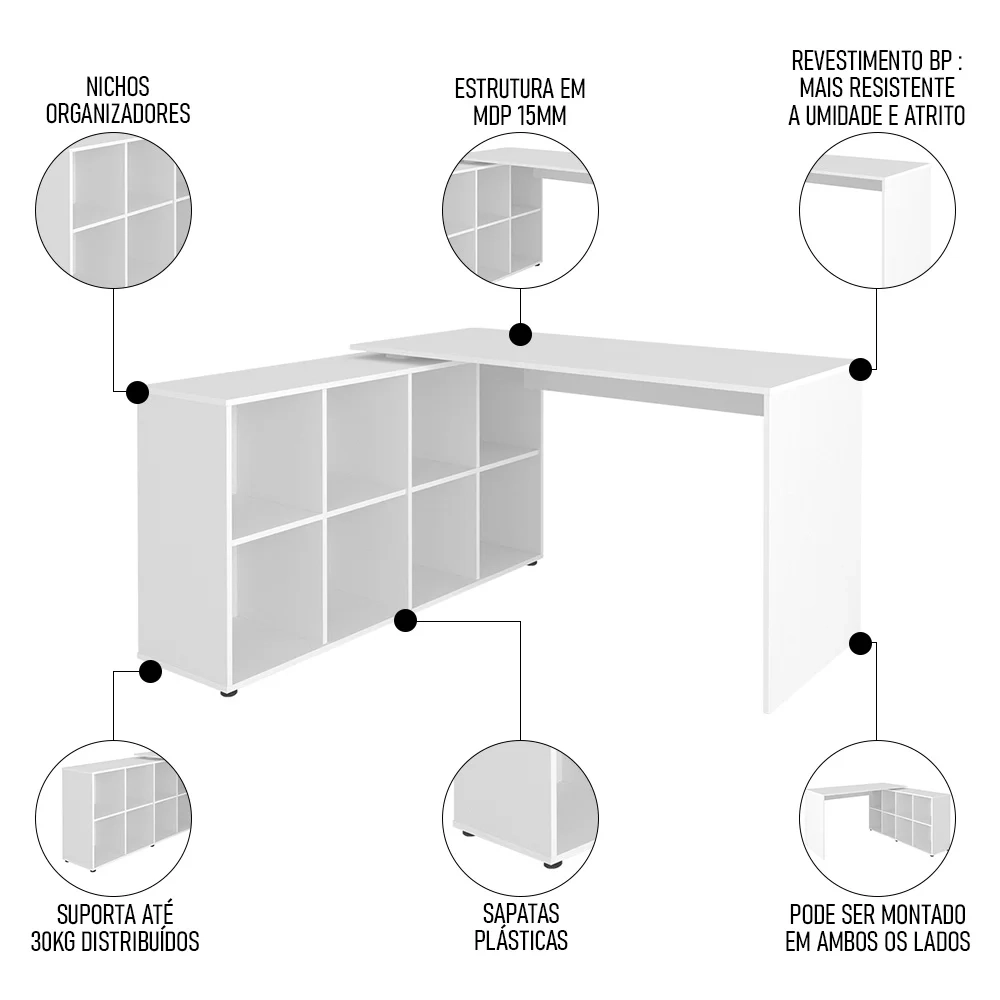 NICHOS ORGANIZADORES

ESTRUTURA EM MDP 15MM

REVESTIMENTO BP : MAIS RESISTENTE A UMIDADE E ATRITO

SUPORTA ATÉ 30KG DISTRIBUÍDOS

SAPATAS PLÁSTICAS

PODE SER MONTADO EM AMBOS OS LADOS