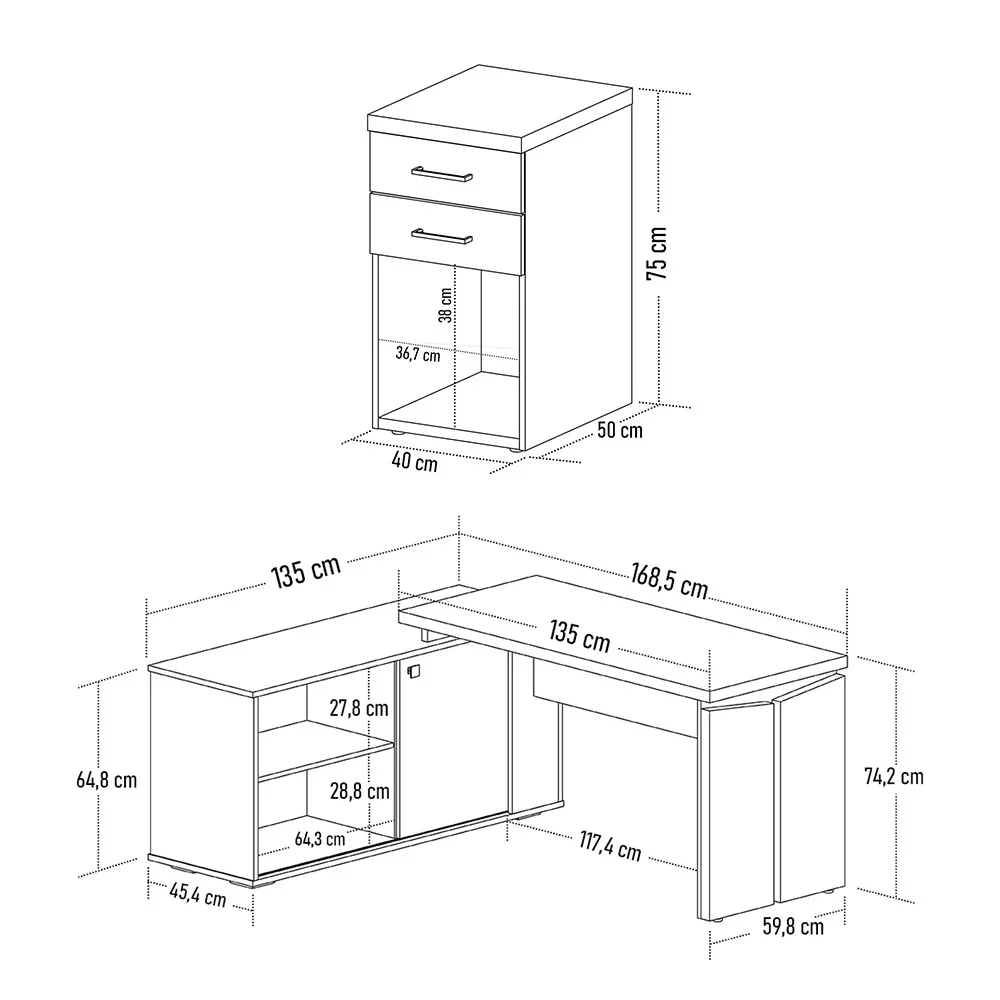 75 cm
38 cm
36,7 cm
50 cm
40 cm
135 cm
168,5 cm
135 cm
27,8 cm
28,8 cm
64,3 cm
64,8 cm
74,2 cm
117,4 cm
45,4 cm
59,8 cm