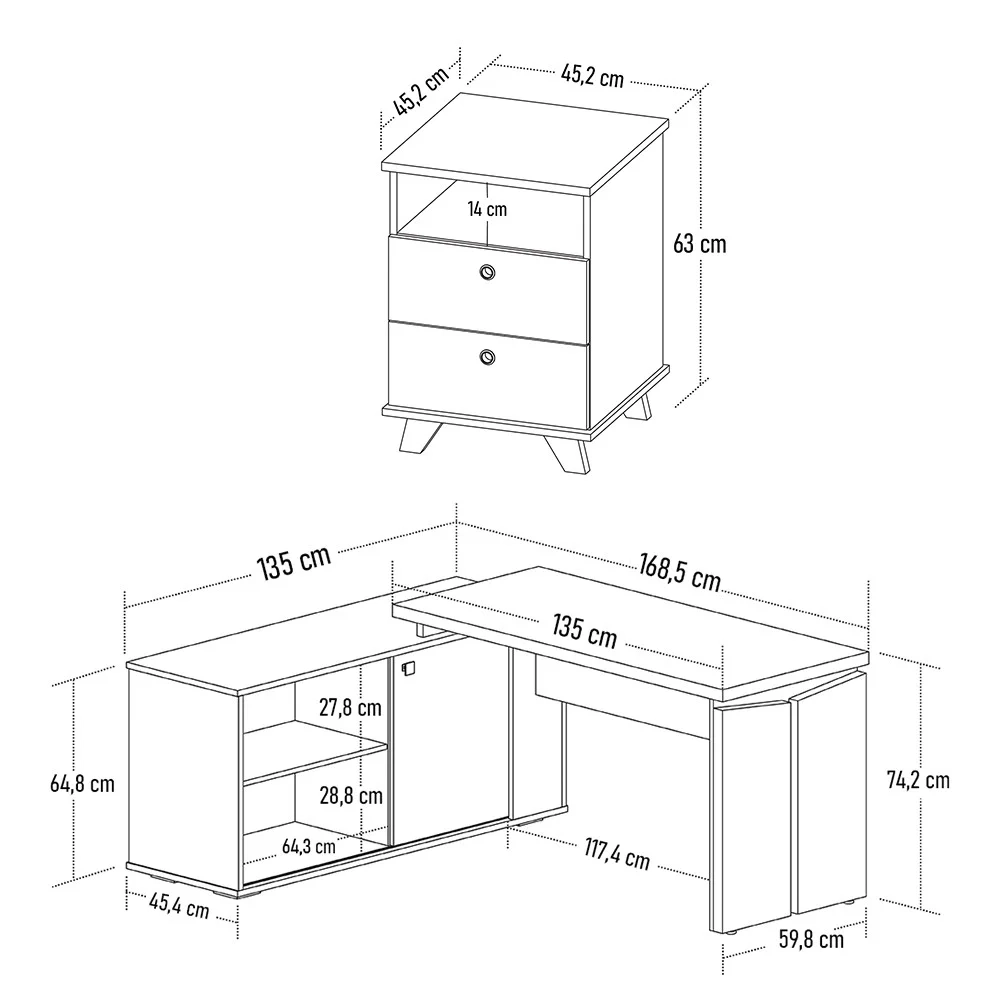 45,2 cm
45,2 cm
14 cm
63 cm

135 cm
168,5 cm
135 cm
27,8 cm
64,8 cm
28,8 cm
74,2 cm
64,3 cm
117,4 cm
45,4 cm
59,8 cm