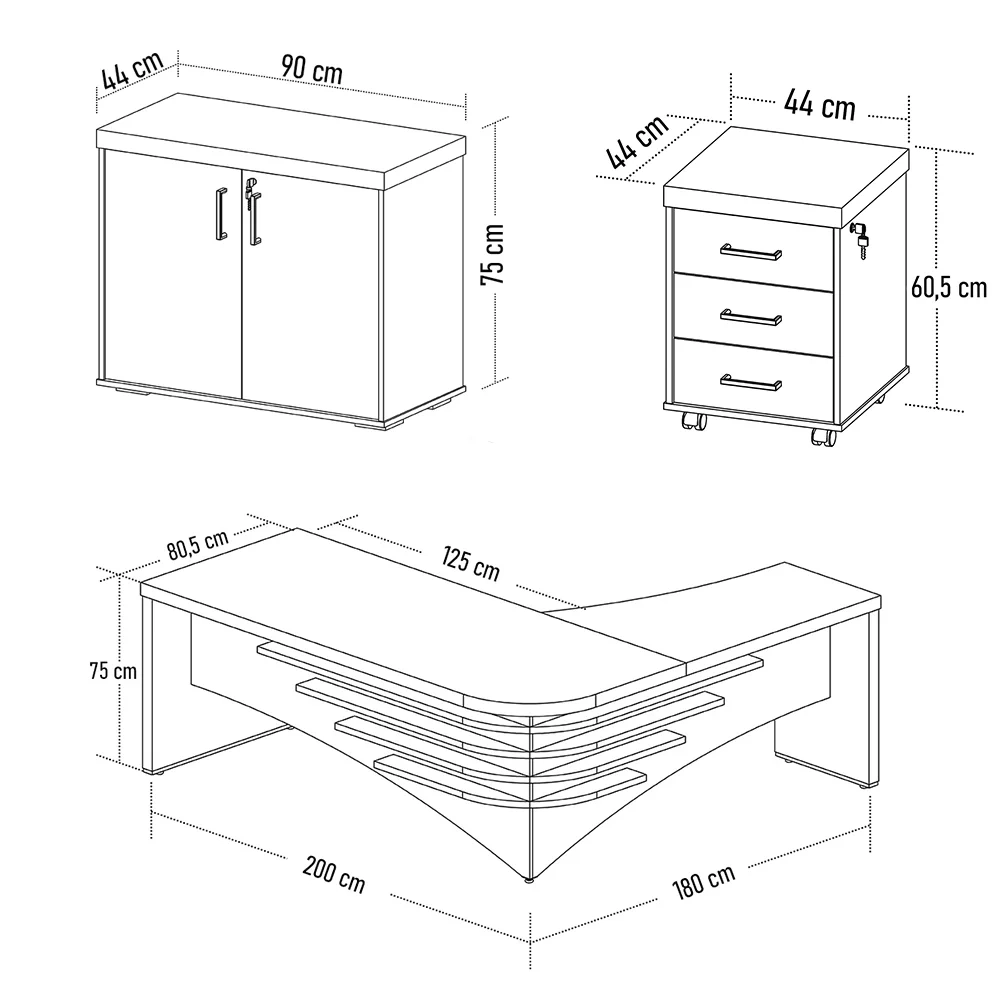 44 cm
90 cm
75 cm
44 cm
44 cm
60,5 cm
80,5 cm
125 cm
75 cm
200 cm
180 cm