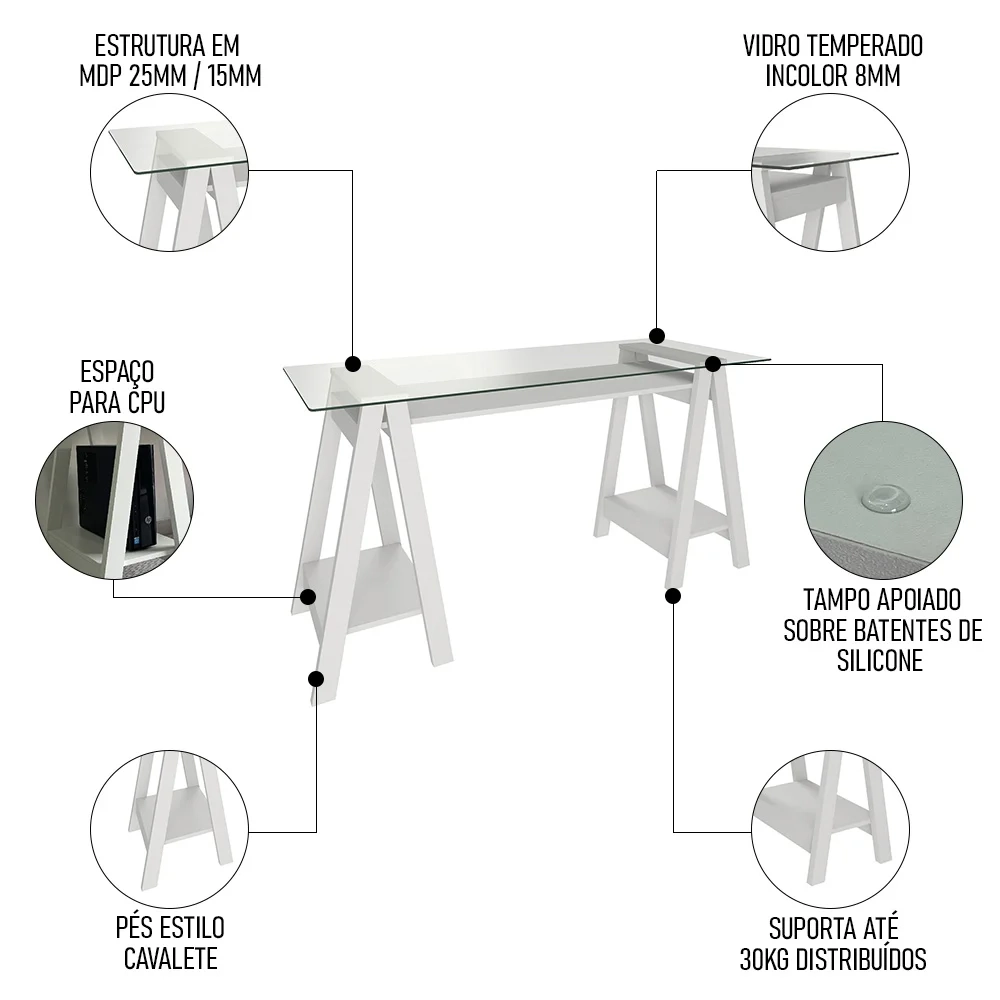 ESTRUTURA EM MDP 25MM / 15MM

VIDRO TEMPERADO INCOLOR 8MM

ESPAÇO PARA CPU

TAMPO APOIADO SOBRE BATENTES DE SILICONE

PÉS ESTILO CAVALETE

SUPORTA ATÉ 30KG DISTRIBUÍDOS