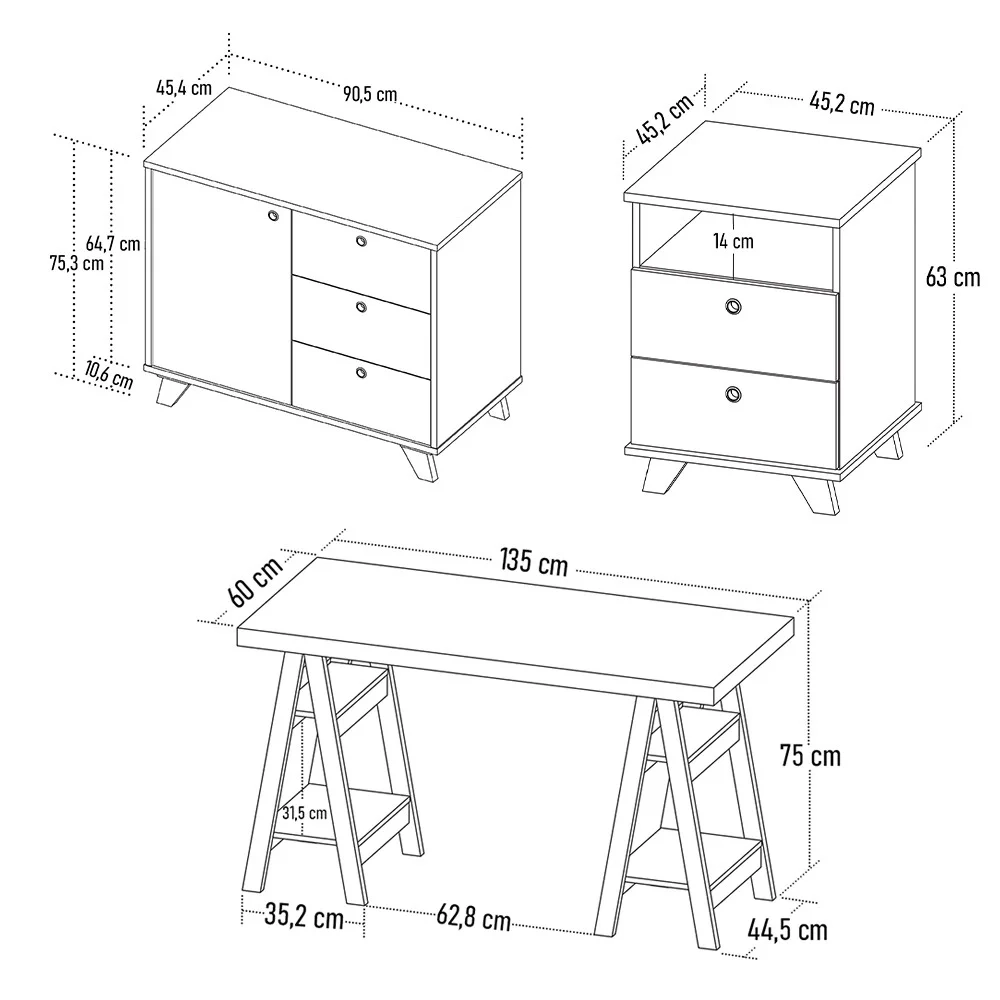 45,4 cm
90,5 cm
64,7 cm
75,3 cm
10,6 cm
45,2 cm
45,2 cm
14 cm
63 cm
60 cm
135 cm
75 cm
31,5 cm
35,2 cm
62,8 cm
44,5 cm