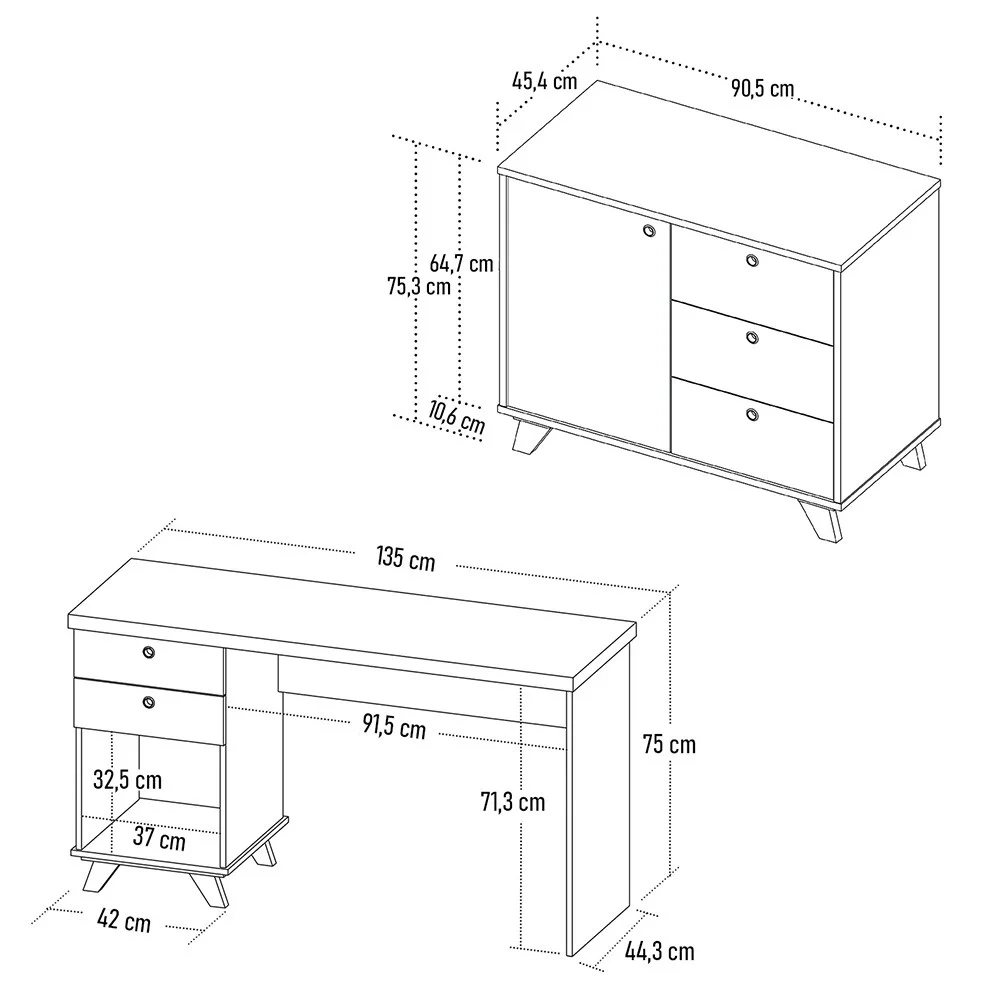 45,4 cm
90,5 cm
64,7 cm
75,3 cm
10,6 cm
135 cm
91,5 cm
75 cm
32,5 cm
71,3 cm
37 cm
42 cm
44,3 cm