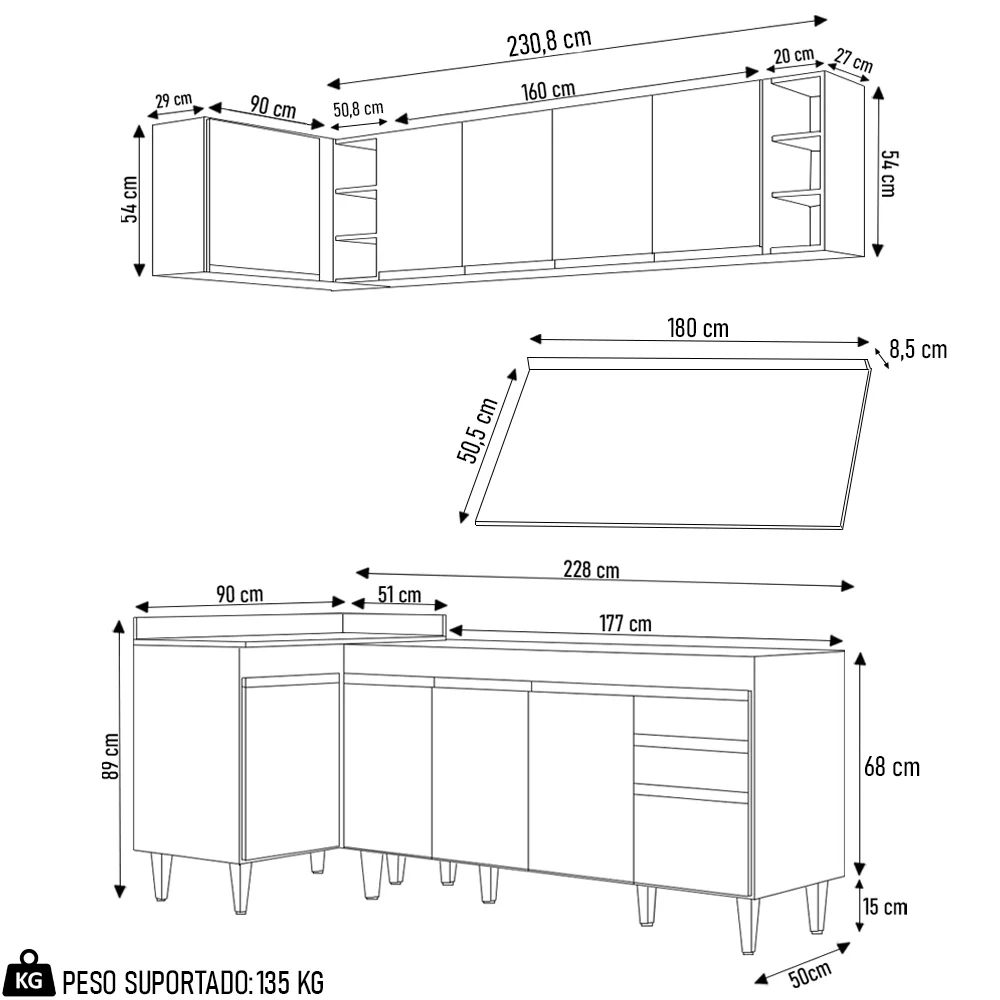 230,8 cm

29 cm
90 cm
50,8 cm
160 cm
20 cm
27 cm
54 cm
54 cm

180 cm
8,5 cm
50,5 cm

228 cm
90 cm
51 cm
177 cm
89 cm
68 cm
15 cm
50cm

KG PESO SUPORTADO: 135 KG