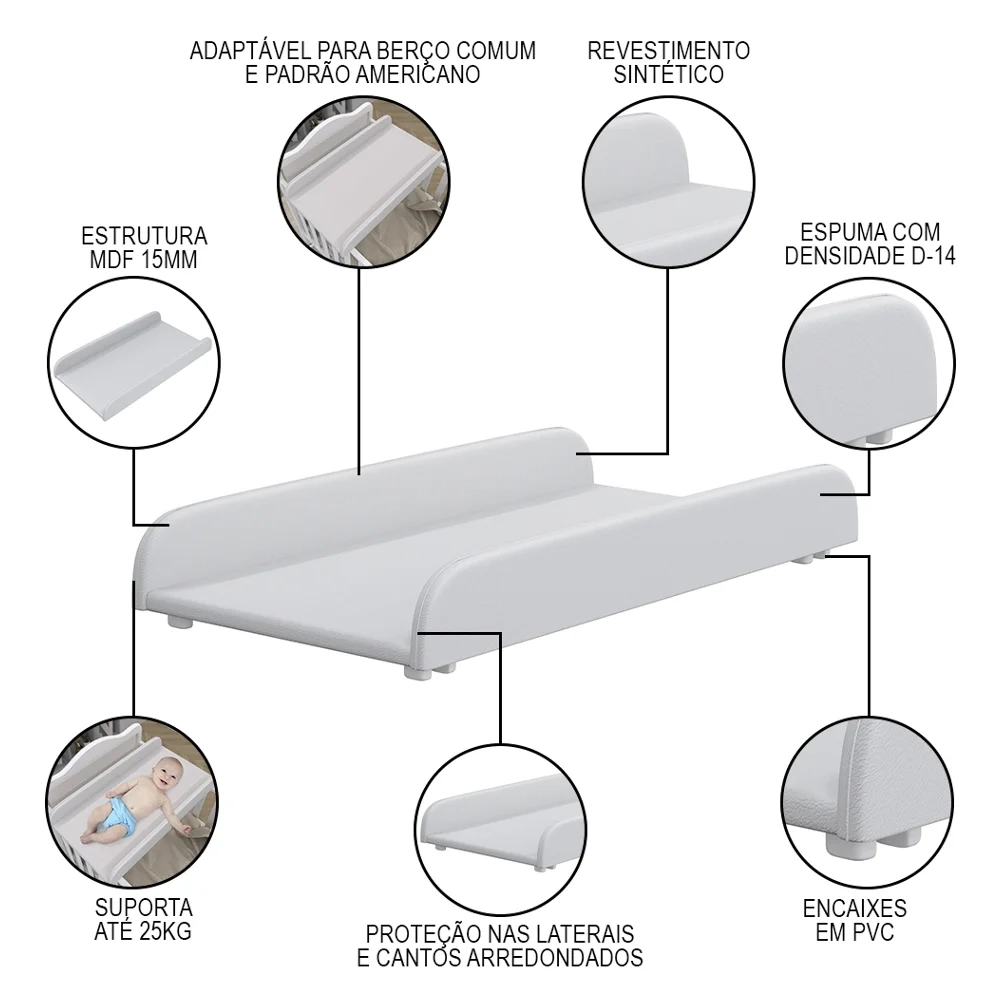 ADAPTÁVEL PARA BERÇO COMUM E PADRÃO AMERICANO

REVESTIMENTO SINTÉTICO

ESTRUTURA MDF 15MM

ESPUMA COM DENSIDADE D-14

SUPORTA ATÉ 25KG

PROTEÇÃO NAS LATERAIS E CANTOS ARREDONDADOS

ENCAIXES EM PVC