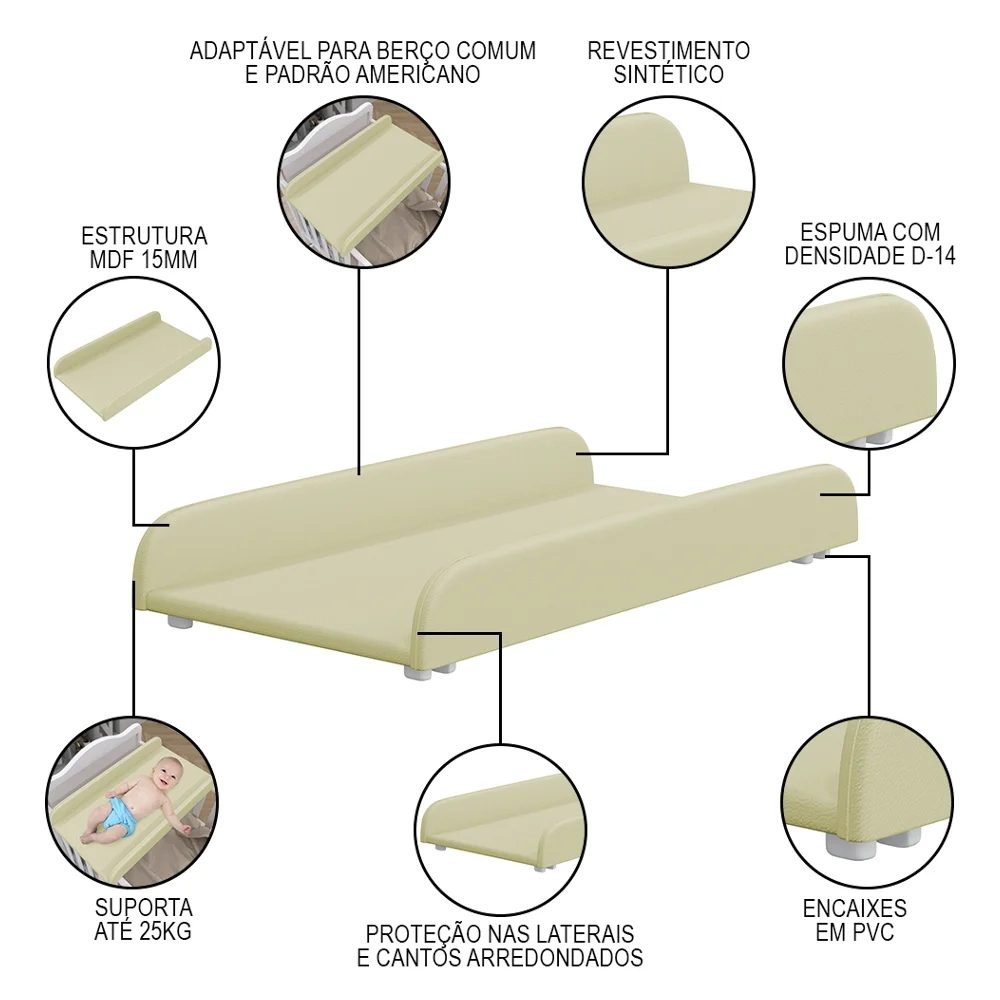 ADAPTÁVEL PARA BERÇO COMUM E PADRÃO AMERICANO

REVESTIMENTO SINTÉTICO

ESTRUTURA MDF 15MM

ESPUMA COM DENSIDADE D-14

SUPORTA ATÉ 25KG

PROTEÇÃO NAS LATERAIS E CANTOS ARREDONDADOS

ENCAIXES EM PVC