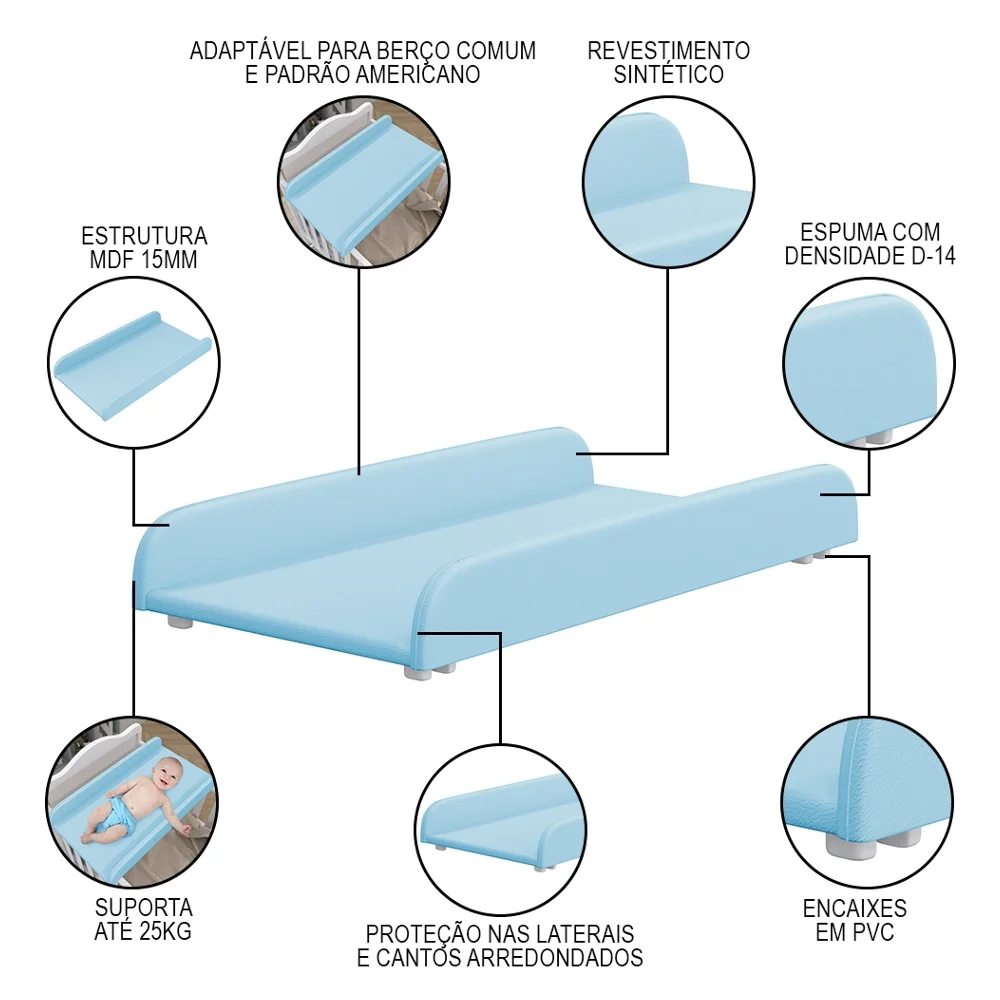 ADAPTÁVEL PARA BERÇO COMUM E PADRÃO AMERICANO

REVESTIMENTO SINTÉTICO

ESTRUTURA MDF 15MM

ESPUMA COM DENSIDADE D-14

SUPORTA ATÉ 25KG

PROTEÇÃO NAS LATERAIS E CANTOS ARREDONDADOS

ENCAIXES EM PVC