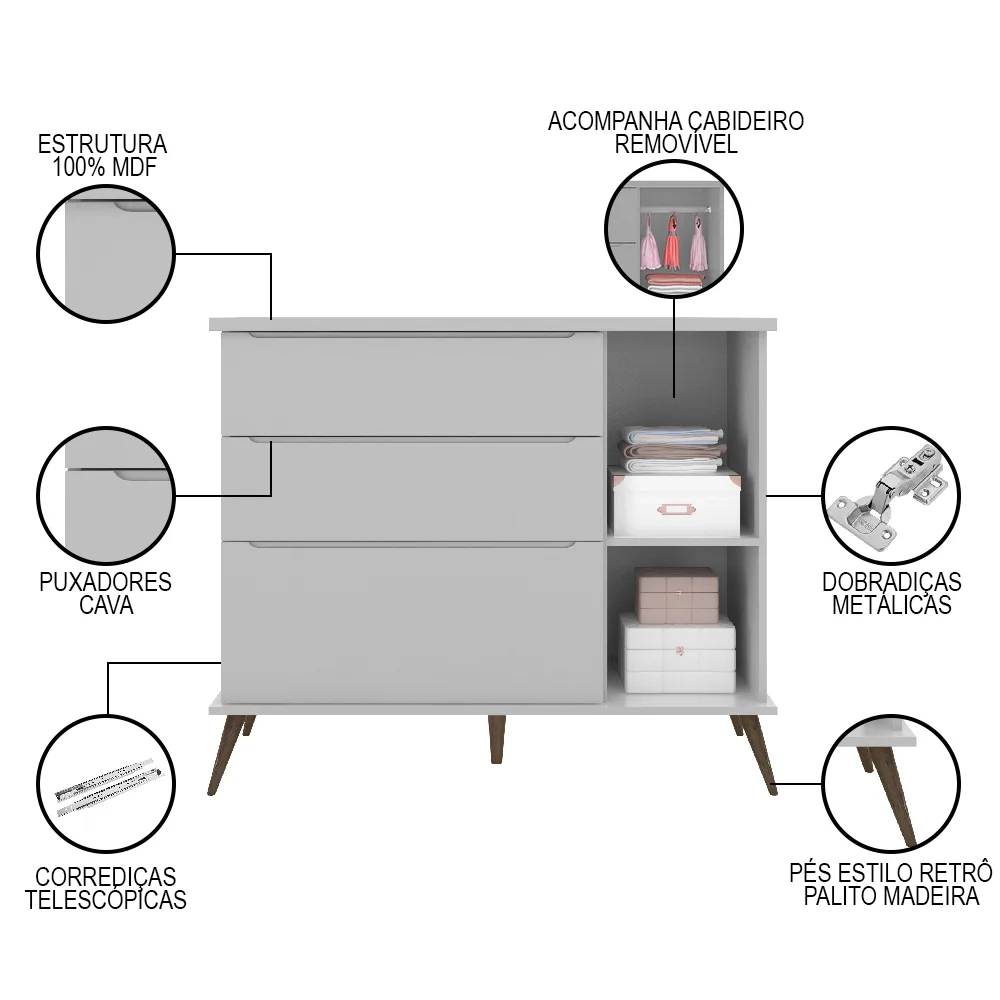 ESTRUTURA
100% MDF

ACOMPANHA CABIDEIRO
REMOVÍVEL

PUXADORES
CAVA

DOBRADIÇAS
METÁLICAS

CORREDIÇAS
TELESCÓPICAS

PÉS ESTILO RETRÔ
PALITO MADEIRA