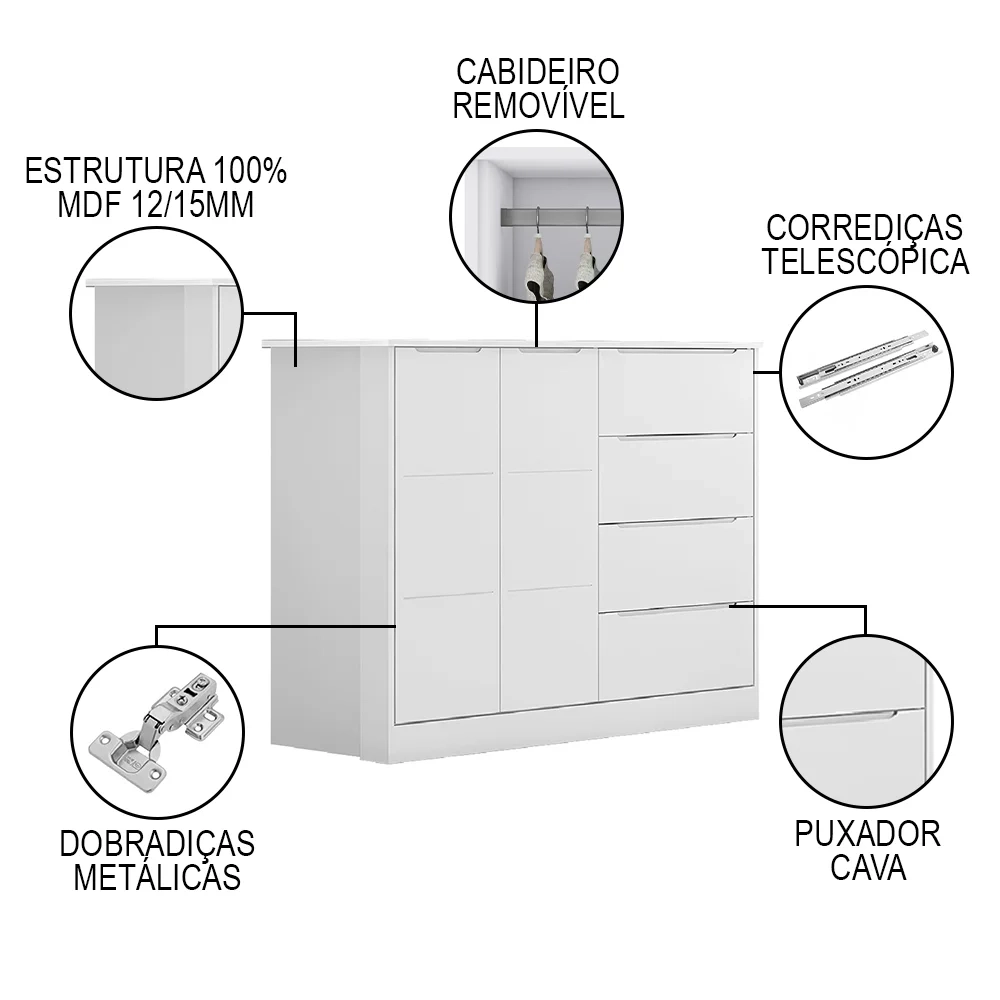 CABIDEIRO REMOVÍVEL

ESTRUTURA 100% MDF 12/15MM

CORREDIÇAS TELESCÓPICA

DOBRADIÇAS METÁLICAS

PUXADOR CAVA