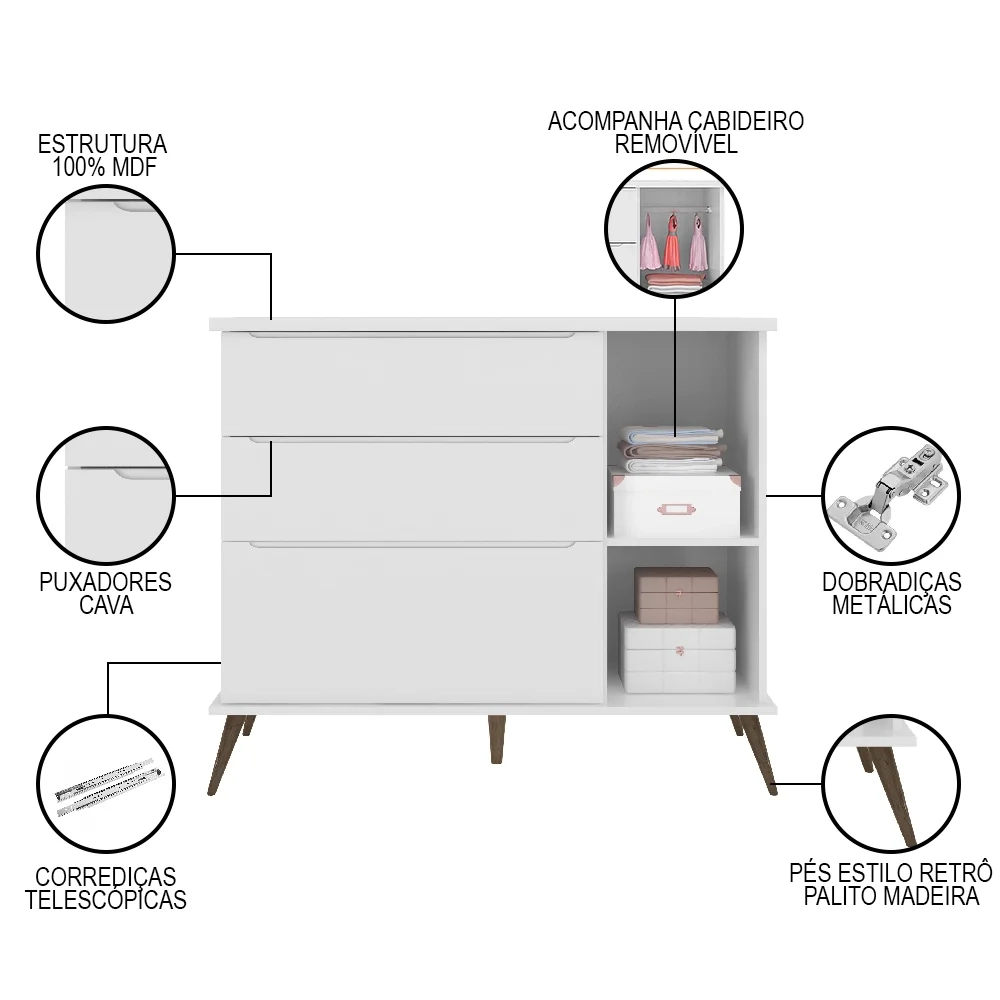 ESTRUTURA
100% MDF

ACOMPANHA CABIDEIRO
REMOVÍVEL

PUXADORES
CAVA

DOBRADIÇAS
METÁLICAS

CORREDIÇAS
TELESCÓPICAS

PÉS ESTILO RETRÔ
PALITO MADEIRA