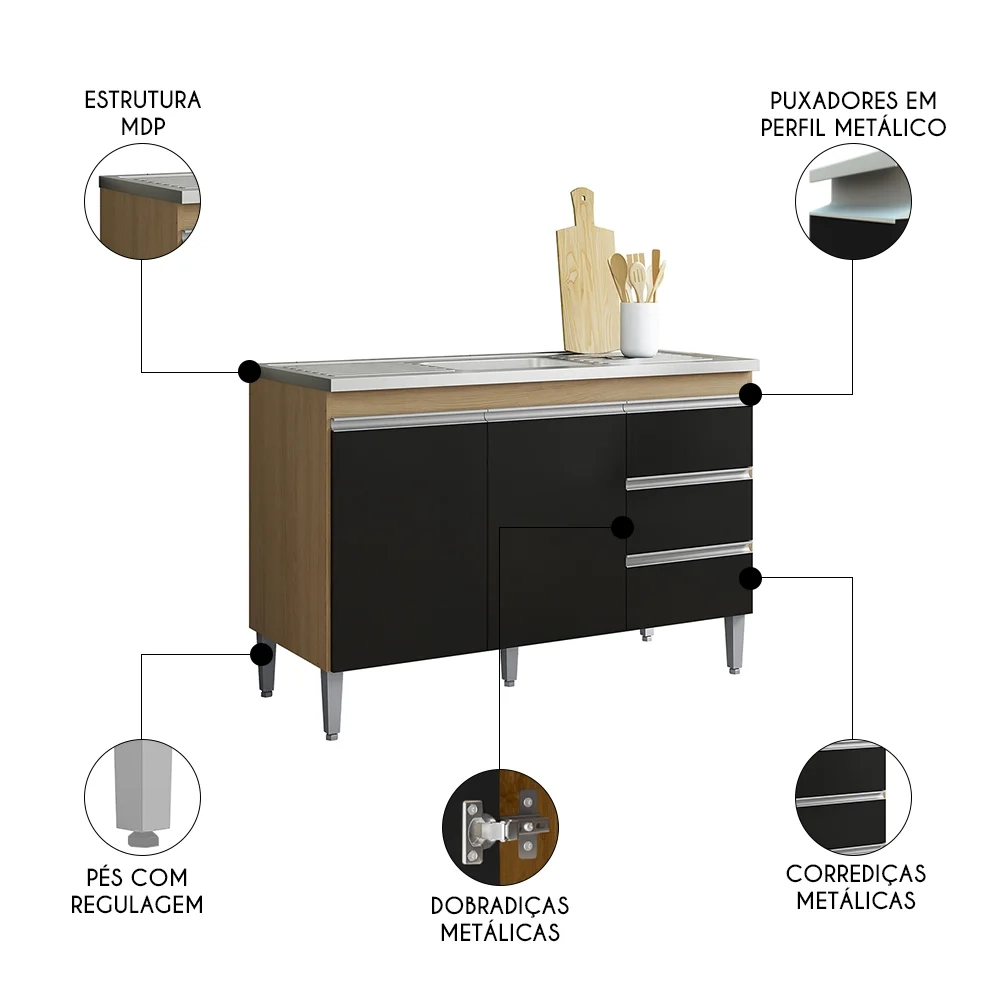 ESTRUTURA MDP

PUXADORES EM PERFIL METÁLICO

PÉS COM REGULAGEM

DOBRADIÇAS METÁLICAS

CORREDIÇAS METÁLICAS