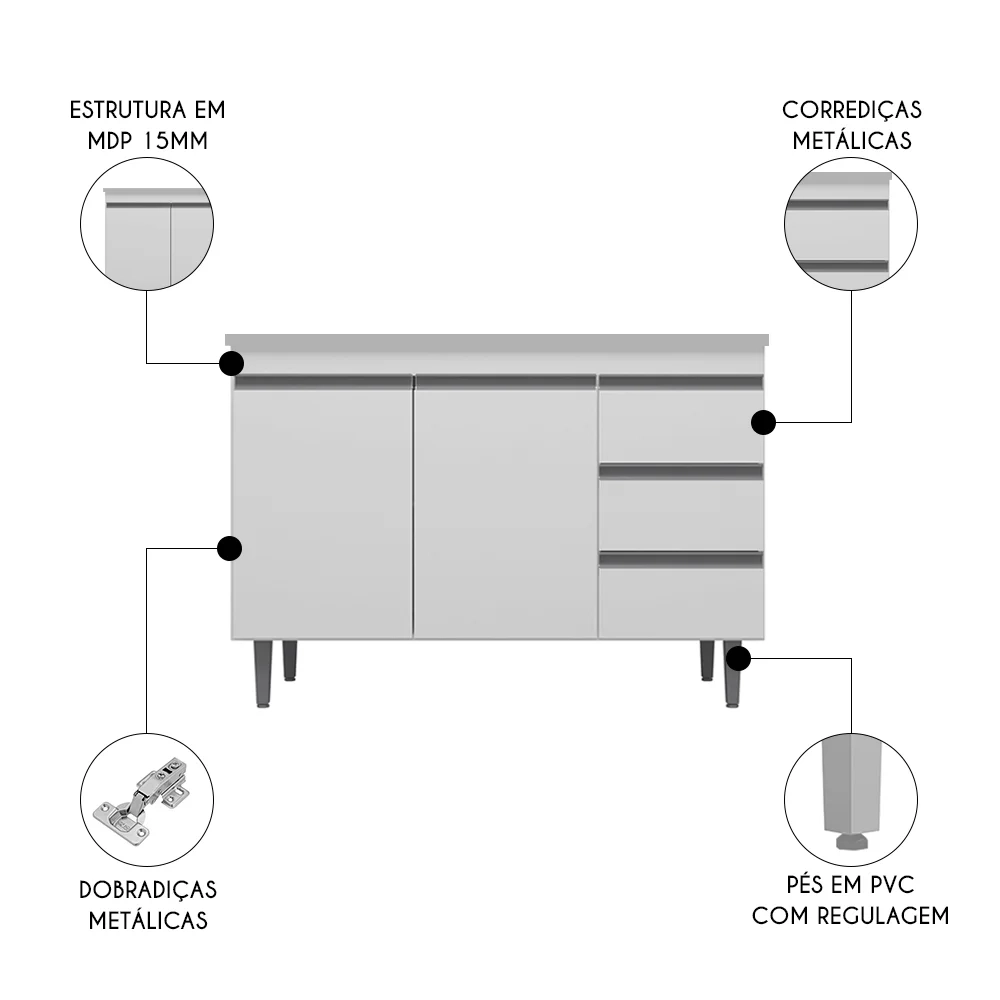 ESTRUTURA EM MDP 15MM

CORREDIÇAS METÁLICAS

DOBRADIÇAS METÁLICAS

PÉS EM PVC COM REGULAGEM