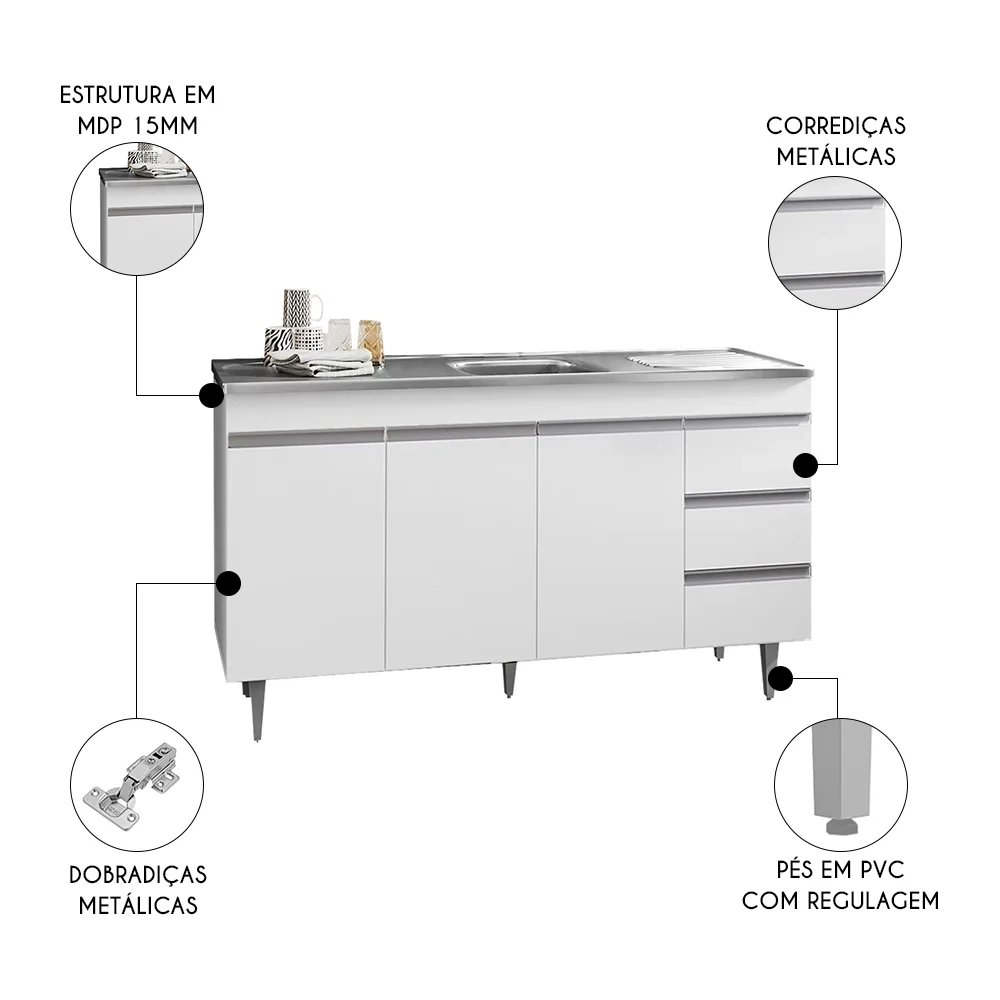 ESTRUTURA EM MDP 15MM

CORREDIÇAS METÁLICAS

DOBRADIÇAS METÁLICAS

PÉS EM PVC COM REGULAGEM