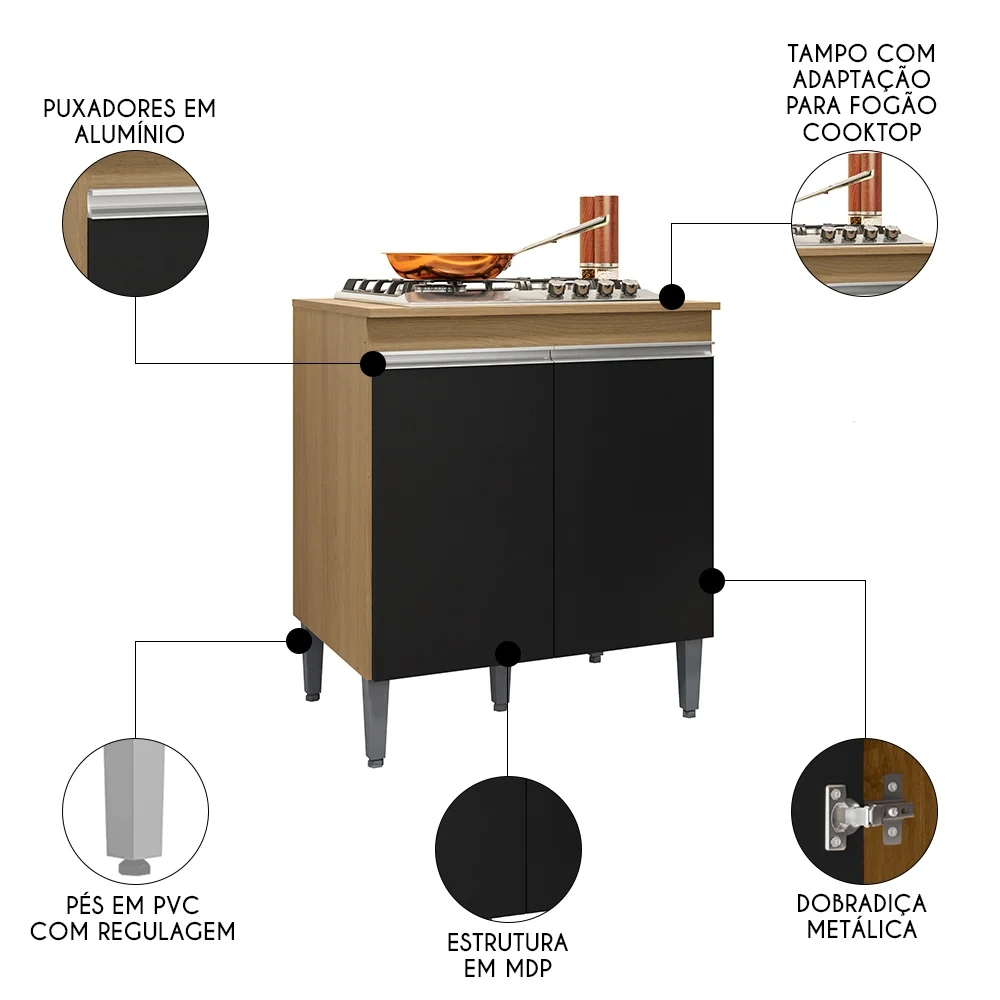 PUXADORES EM ALUMÍNIO

TAMPO COM ADAPTAÇÃO PARA FOGÃO COOKTOP

PÉS EM PVC COM REGULAGEM

ESTRUTURA EM MDP

DOBRADIÇA METÁLICA