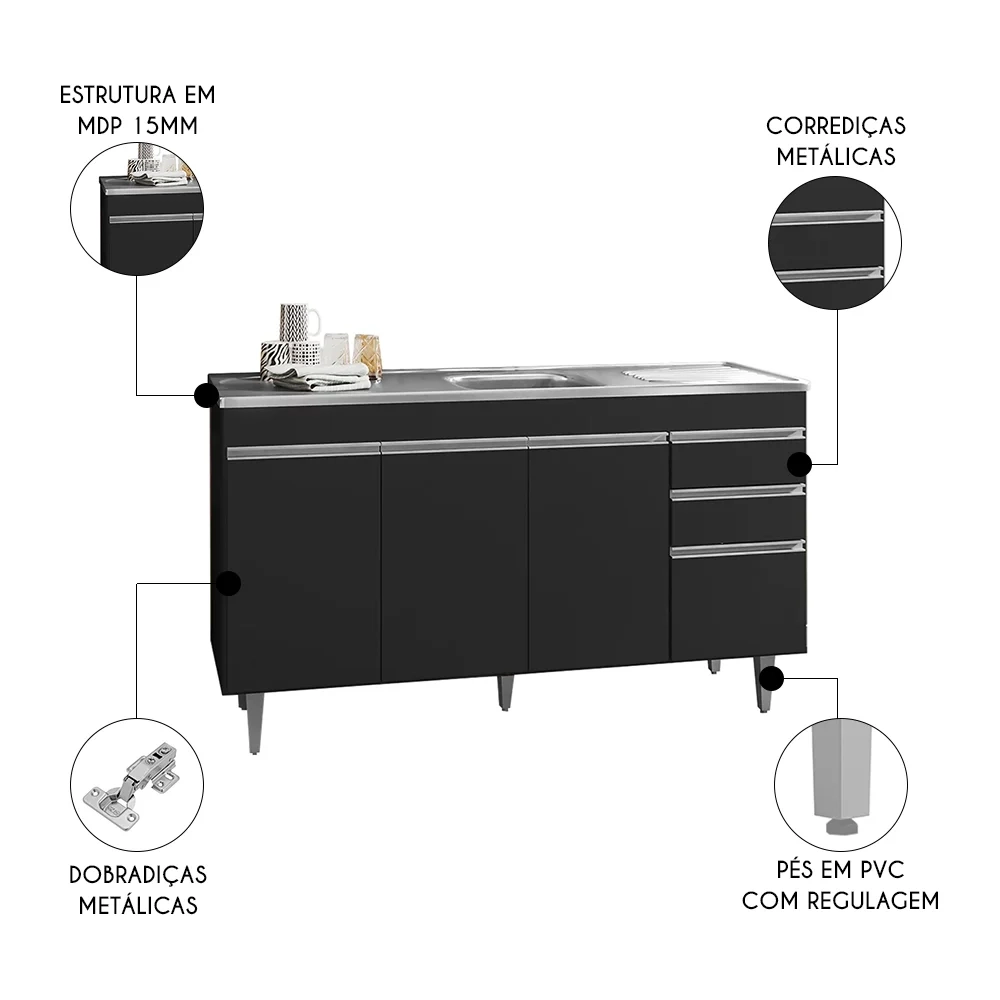 ESTRUTURA EM MDP 15MM

CORREDIÇAS METÁLICAS

DOBRADIÇAS METÁLICAS

PÉS EM PVC COM REGULAGEM