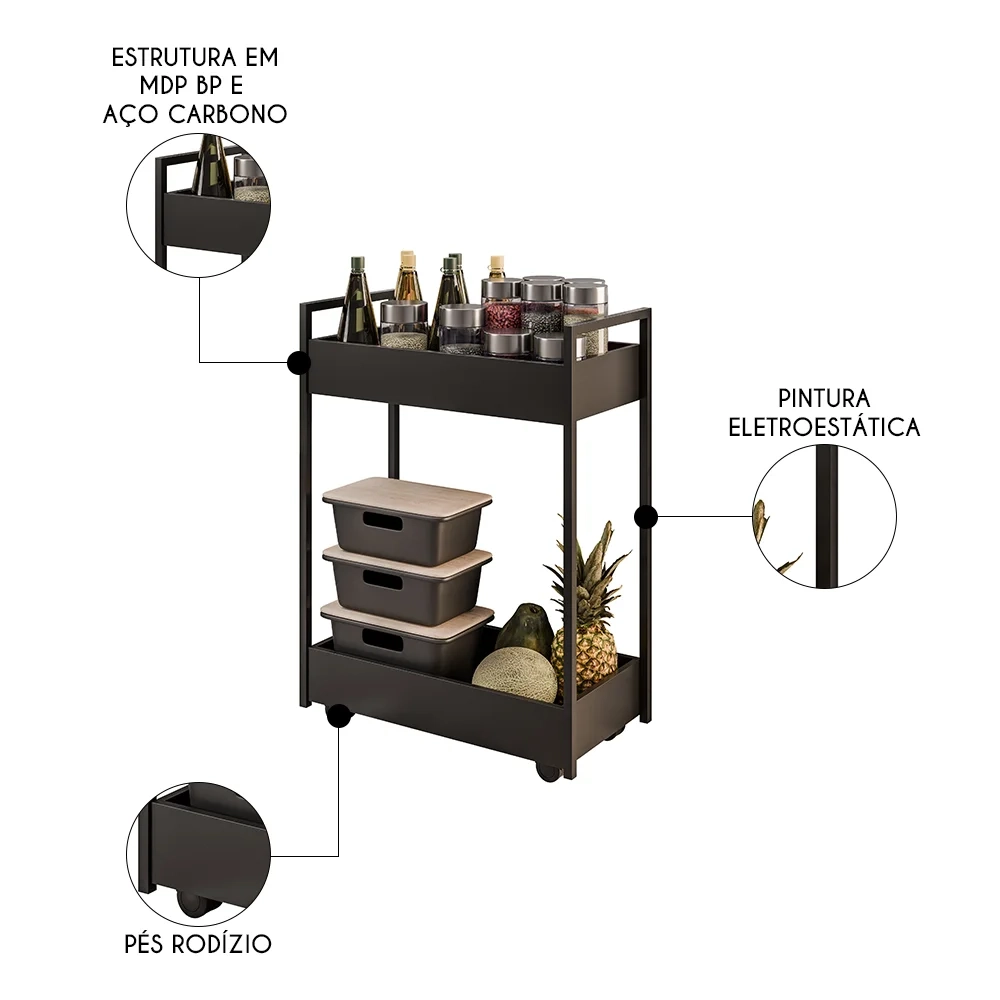 ESTRUTURA EM MDP BP E AÇO CARBONO

PINTURA ELETROESTÁTICA

PÉS RODÍZIO