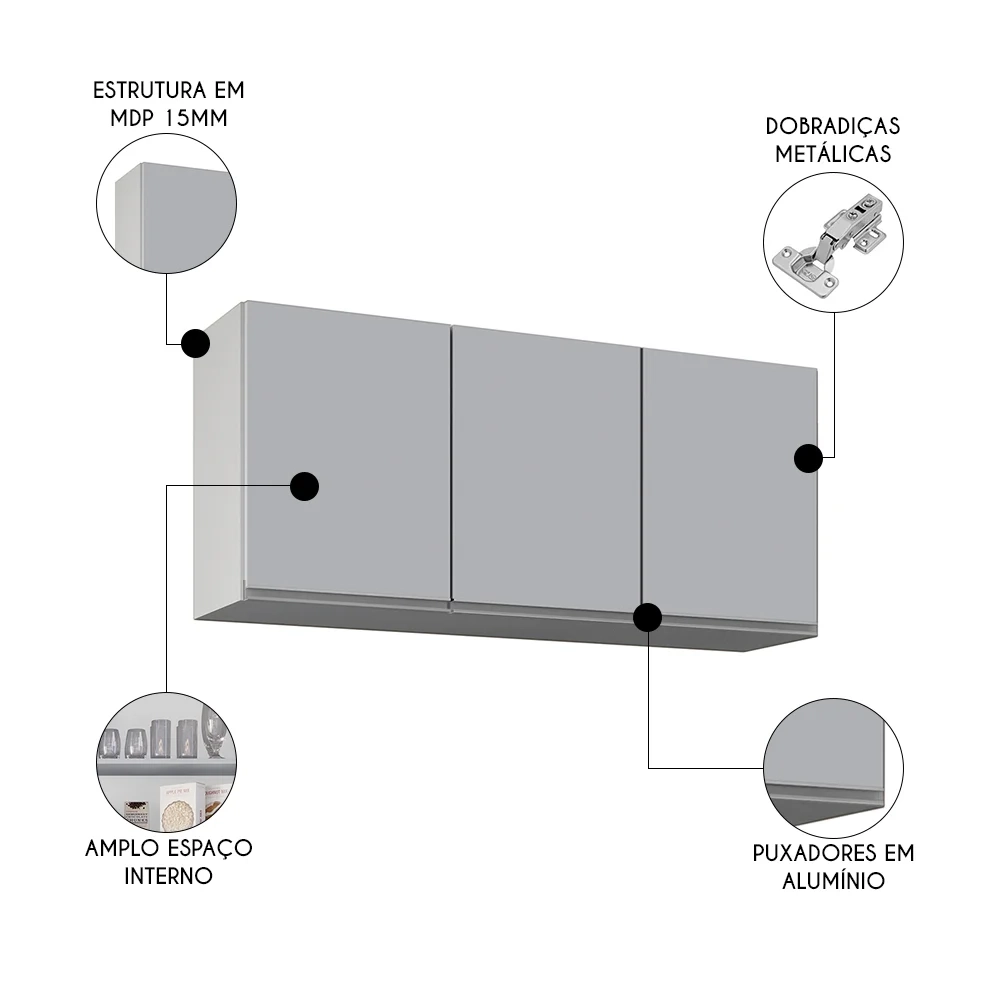 ESTRUTURA EM MDP 15MM

DOBRADIÇAS METÁLICAS

AMPLO ESPAÇO INTERNO

PUXADORES EM ALUMÍNIO