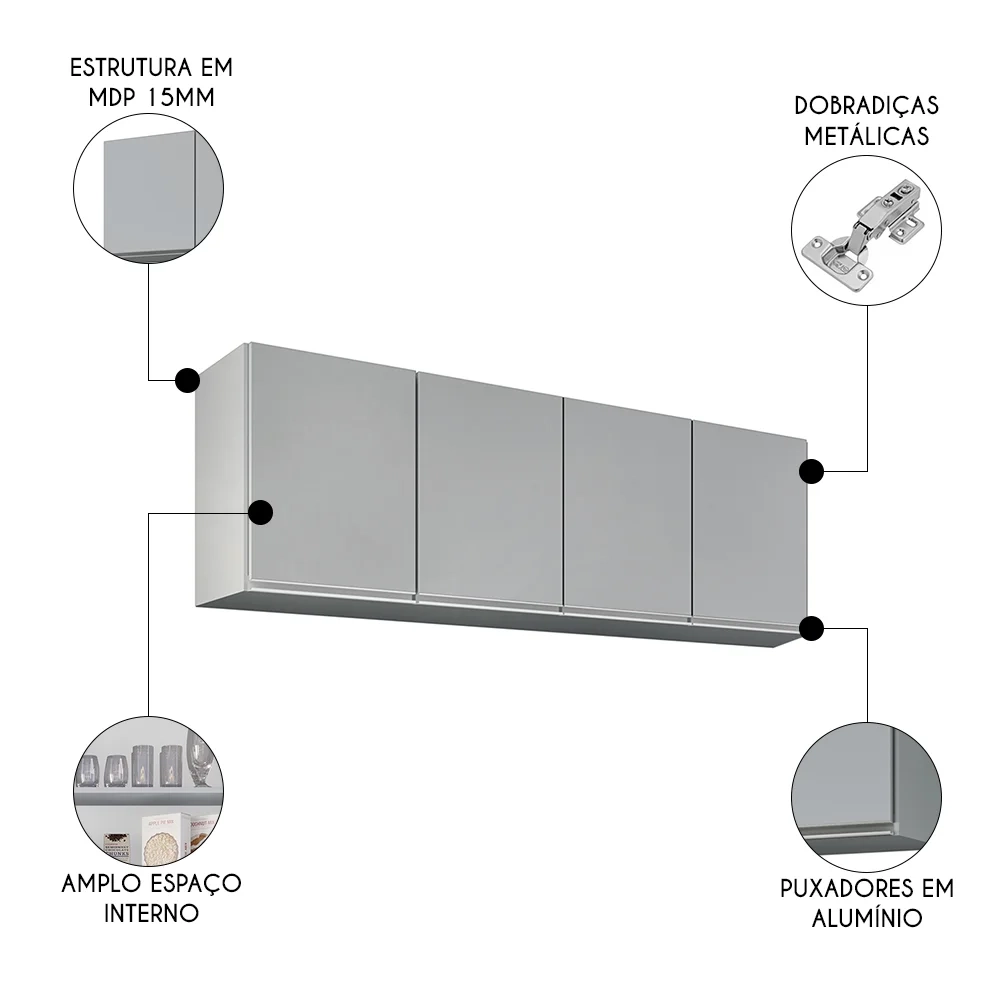 ESTRUTURA EM MDP 15MM

DOBRADIÇAS METÁLICAS

AMPLO ESPAÇO INTERNO

PUXADORES EM ALUMÍNIO