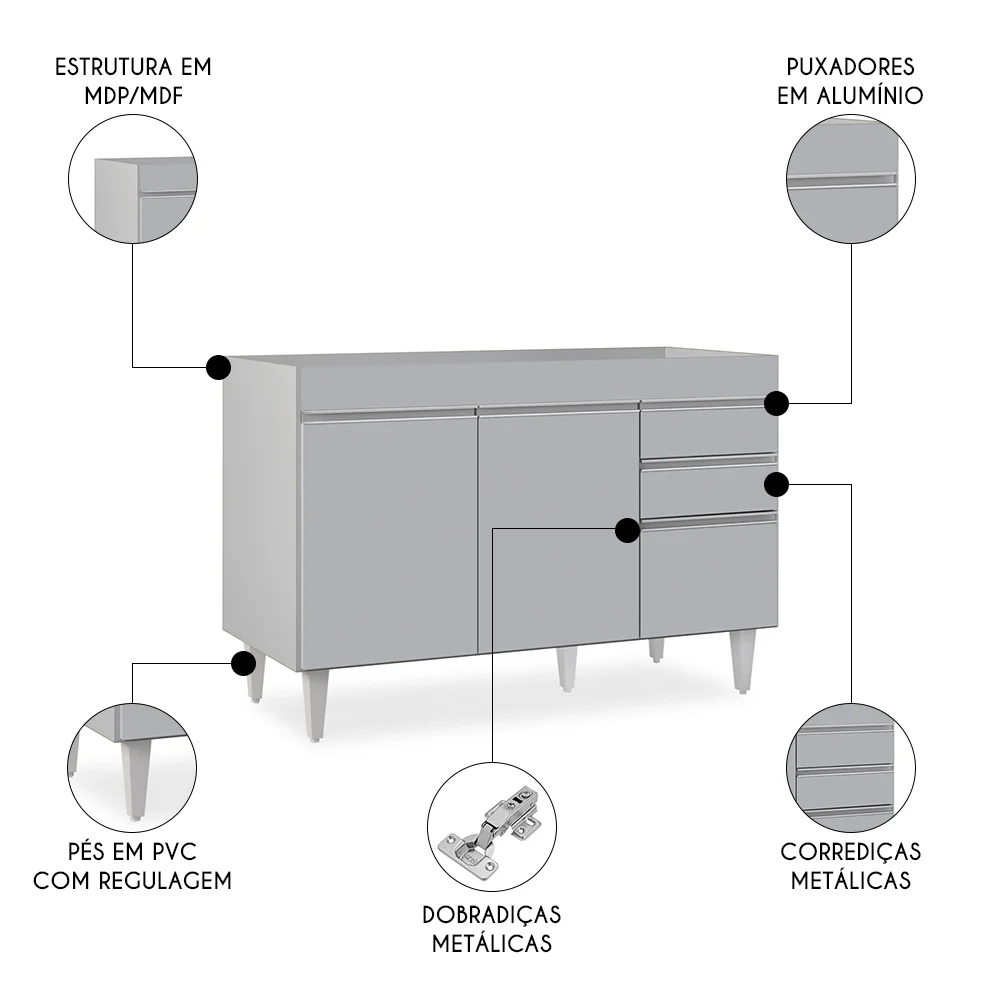 ESTRUTURA EM MDP/MDF

PUXADORES EM ALUMÍNIO

PÉS EM PVC COM REGULAGEM

DOBRADIÇAS METÁLICAS

CORREDIÇAS METÁLICAS