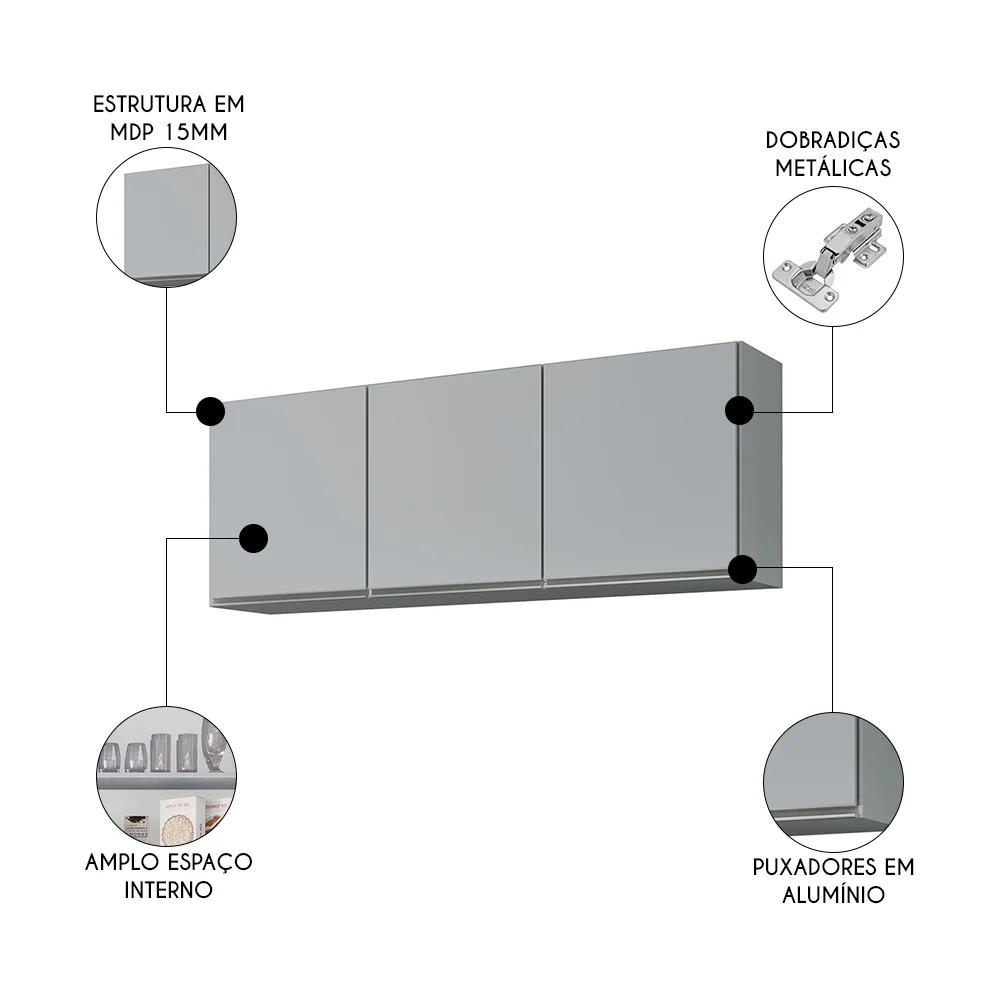 ESTRUTURA EM MDP 15MM

DOBRADIÇAS METÁLICAS

AMPLO ESPAÇO INTERNO

PUXADORES EM ALUMÍNIO